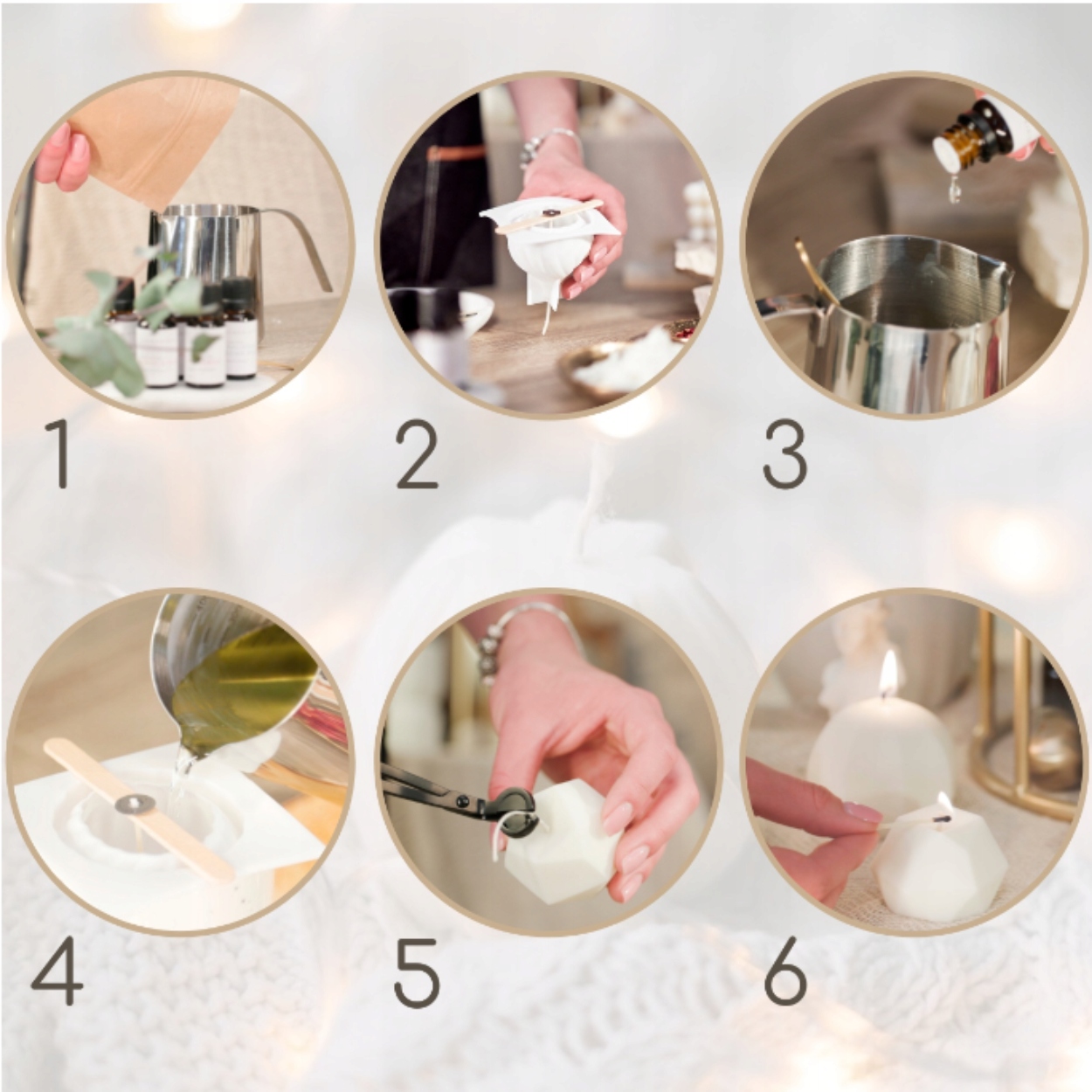 1

2

3

4

5

6