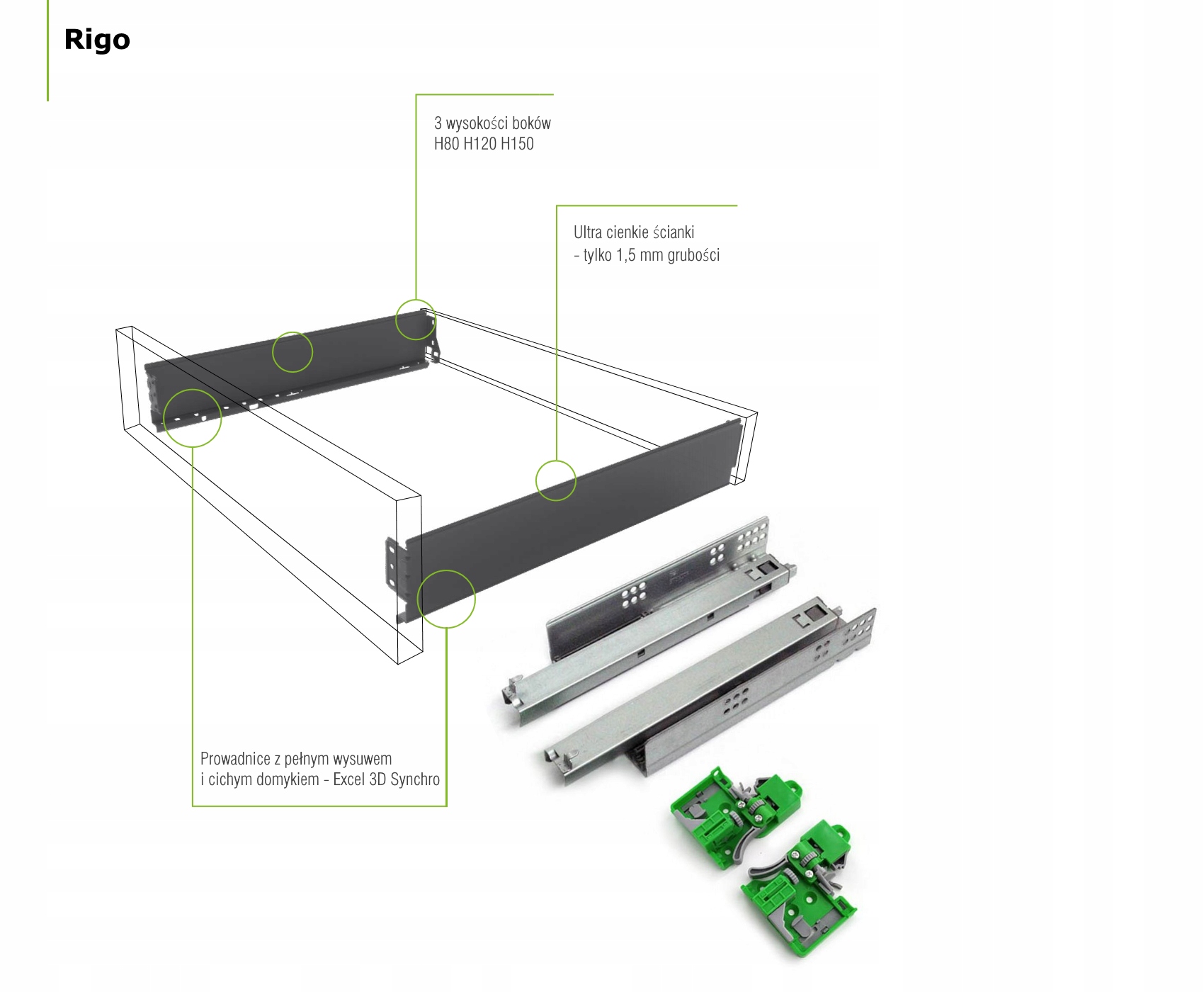 Rigo

3 wysokości boków
H80 H120 H150

Ultra cienkie ścianki
- tylko 1,5 mm grubości

Prowadnice z pełnym wysuwem
i cichym domykiem - Excel 3D Synchro