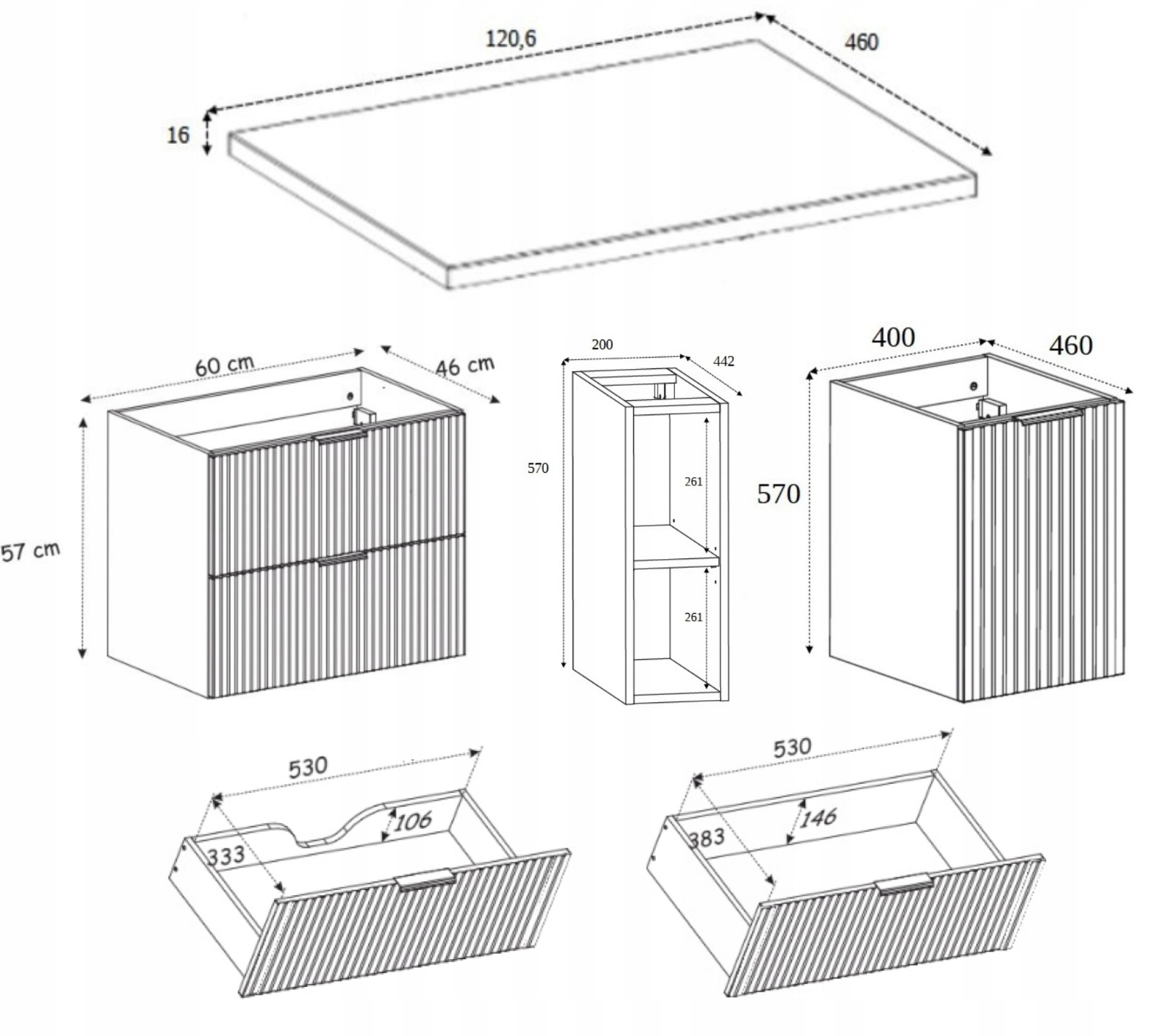 120,6
460
16

60 cm
46 cm
57 cm

200
442
570
261
261

400
460
570

530
106
333

530
146
383