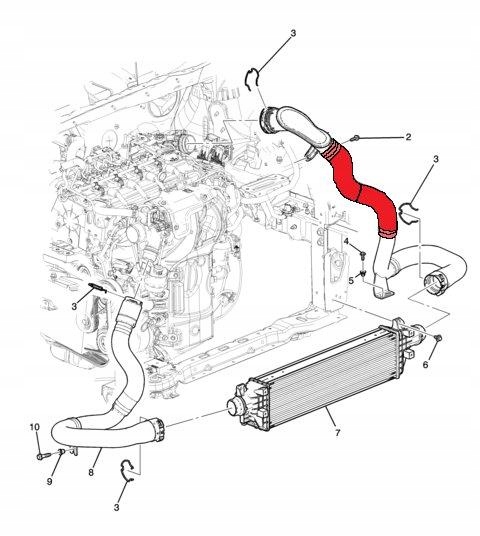 3
2
3
4
5
3
6
7
10
9
8
3