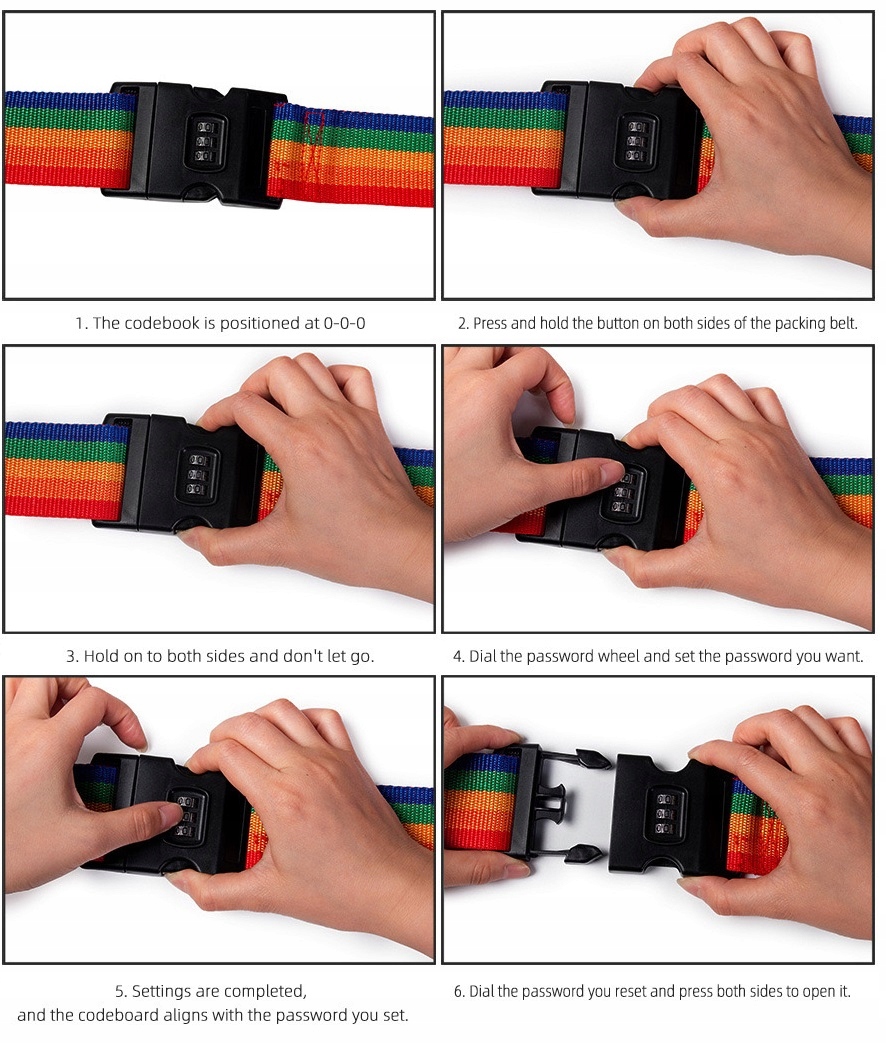 1. The codebook is positioned at 0-0-0

2. Press and hold the button on both sides of the packing belt.

3. Hold on to both sides and don't let go.

4. Dial the password wheel and set the password you want.

5. Settings are completed, and the codeboard aligns with the password you set.

6. Dial the password you reset and press both sides to open it.