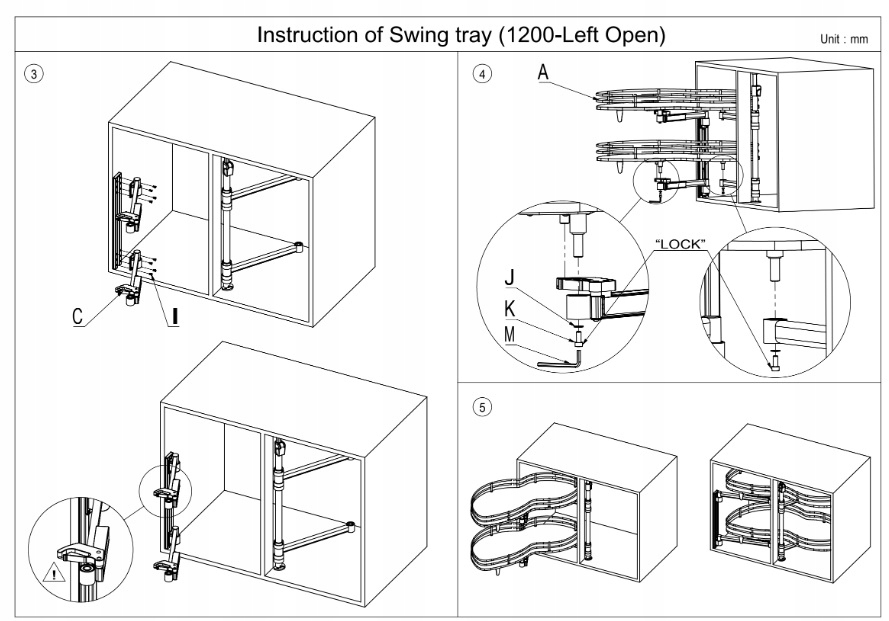 Instruction of Swing tray (1200-Left Open)

Unit : mm

③

C

I

!

④

A

"LOCK"

J

K

M

⑤