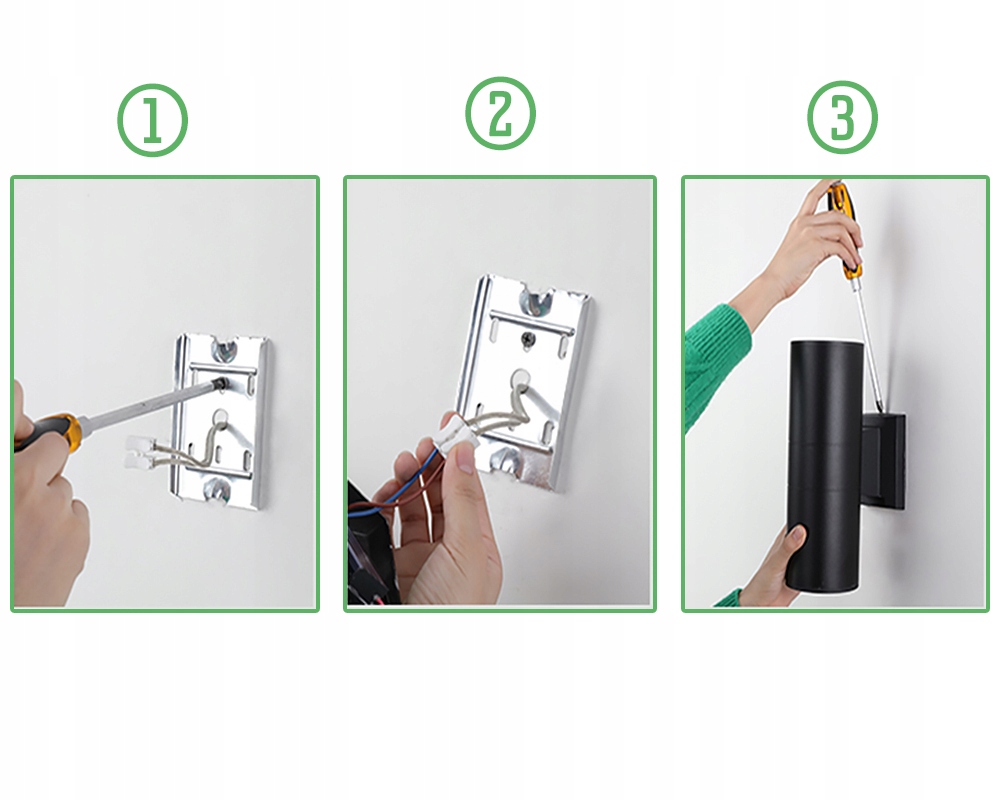 ①

②

③