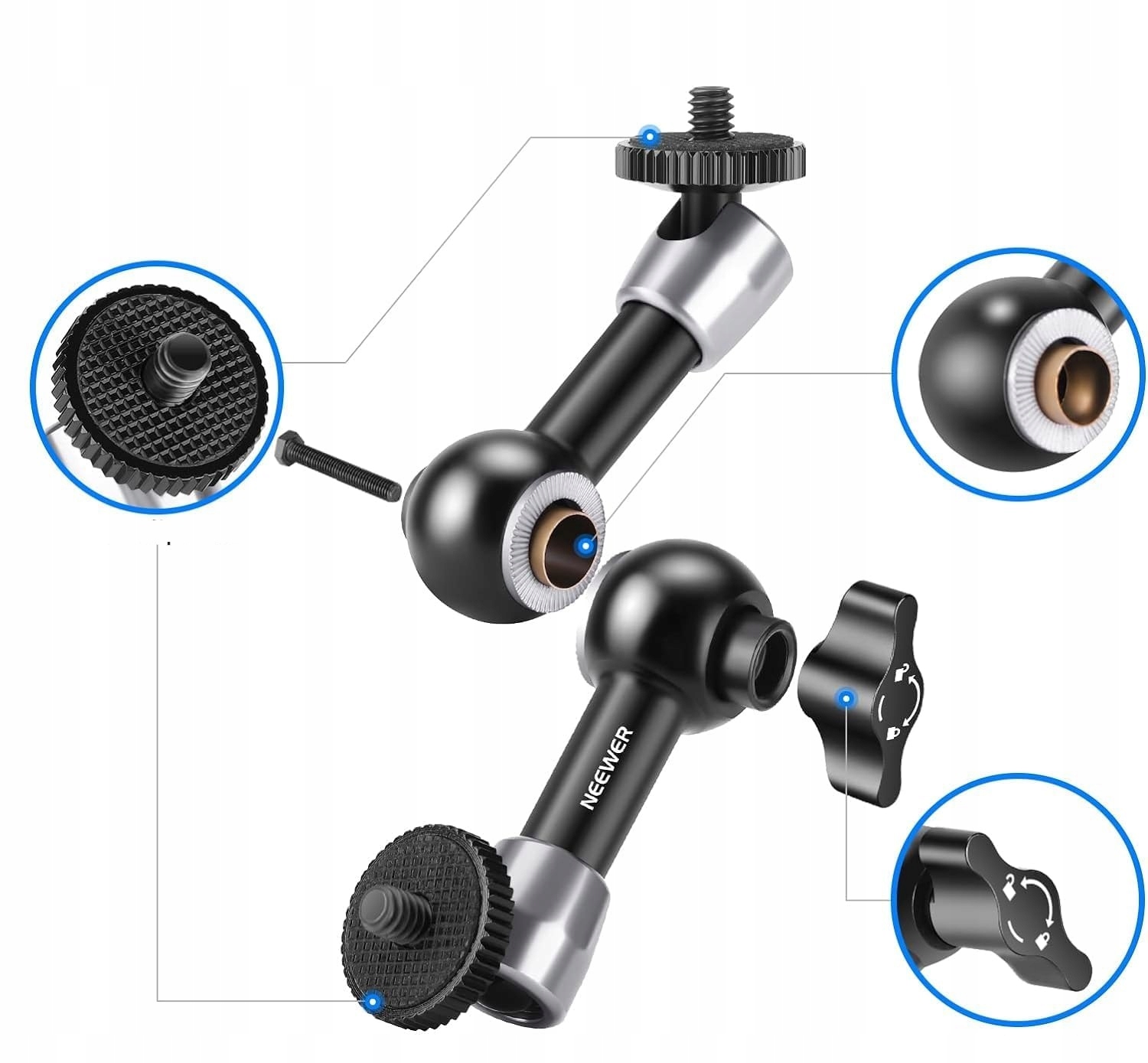 NEEWER