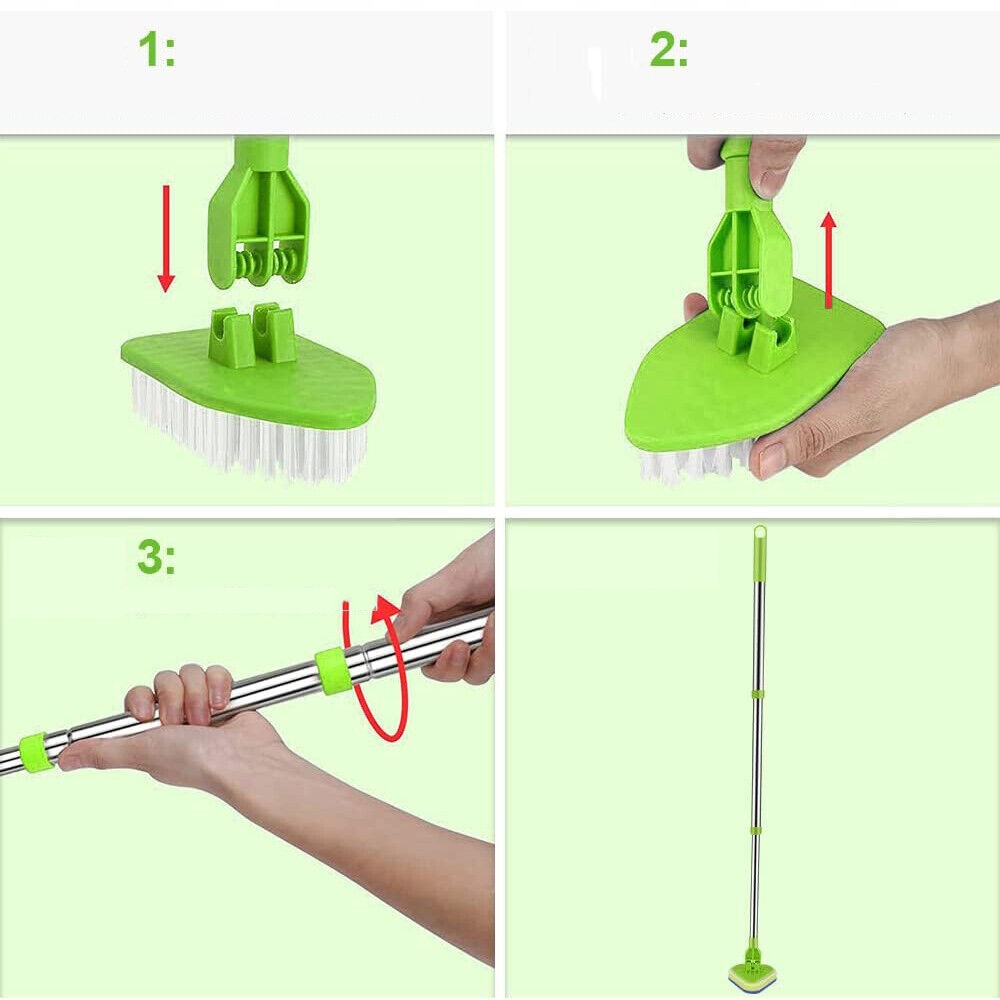 1:

2:

3: