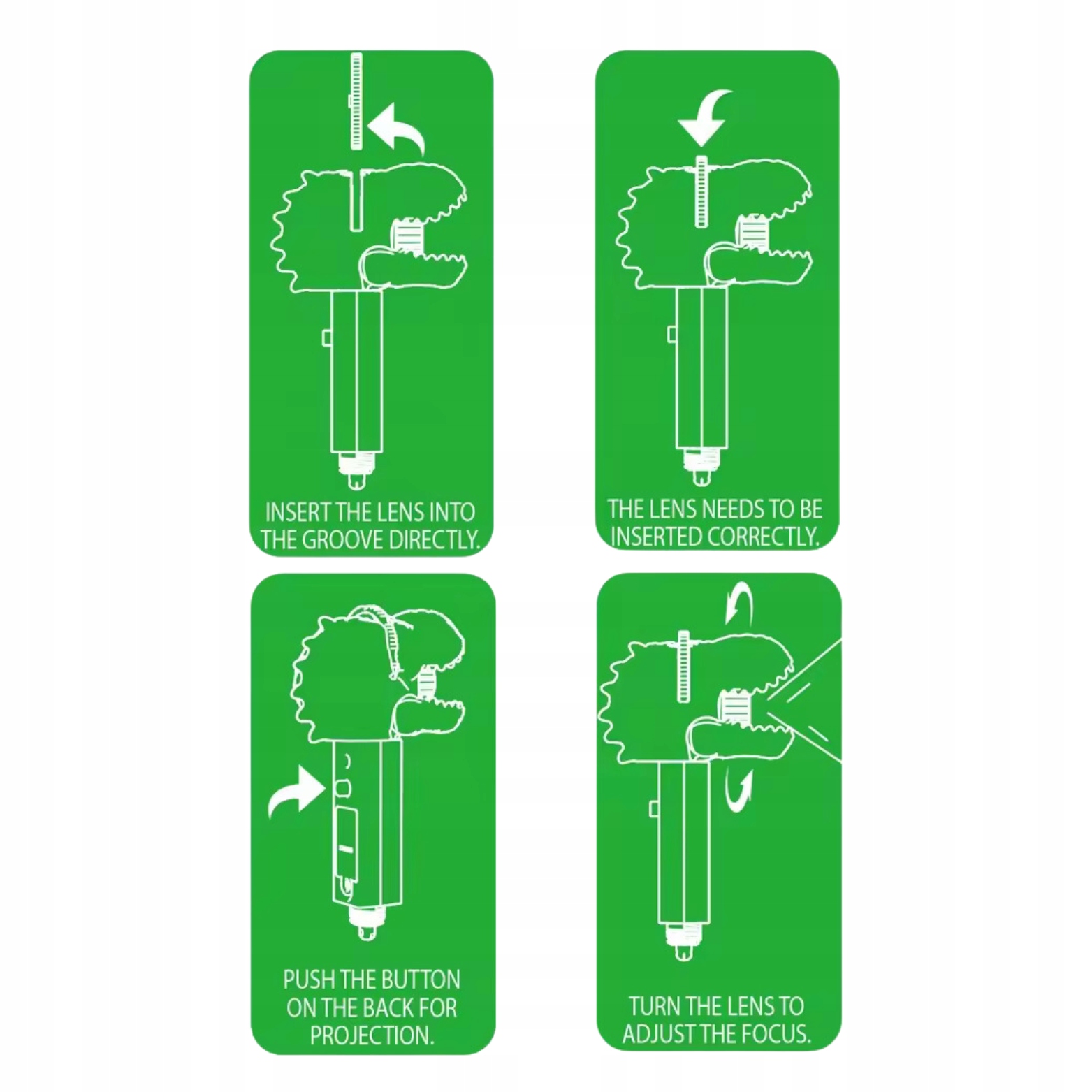 INSERT THE LENS INTO THE GROOVE DIRECTLY.

THE LENS NEEDS TO BE INSERTED CORRECTLY.

PUSH THE BUTTON ON THE BACK FOR PROJECTION.

TURN THE LENS TO ADJUST THE FOCUS.