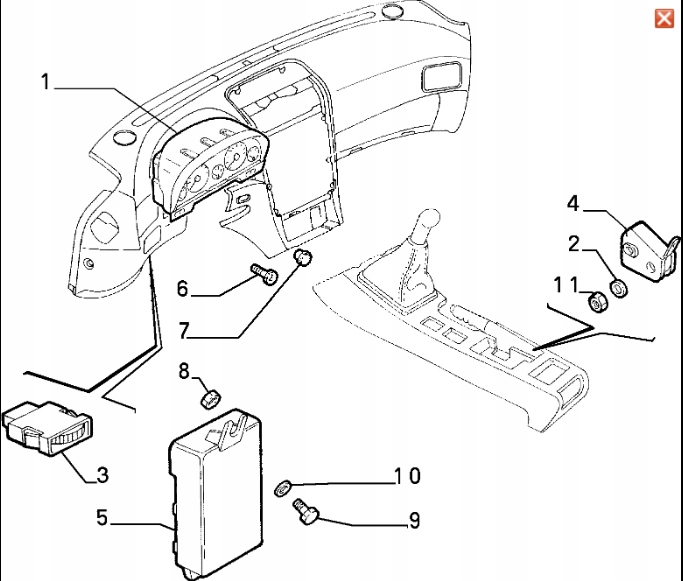 1
4
2
11
6
7
8
3
10
5
9