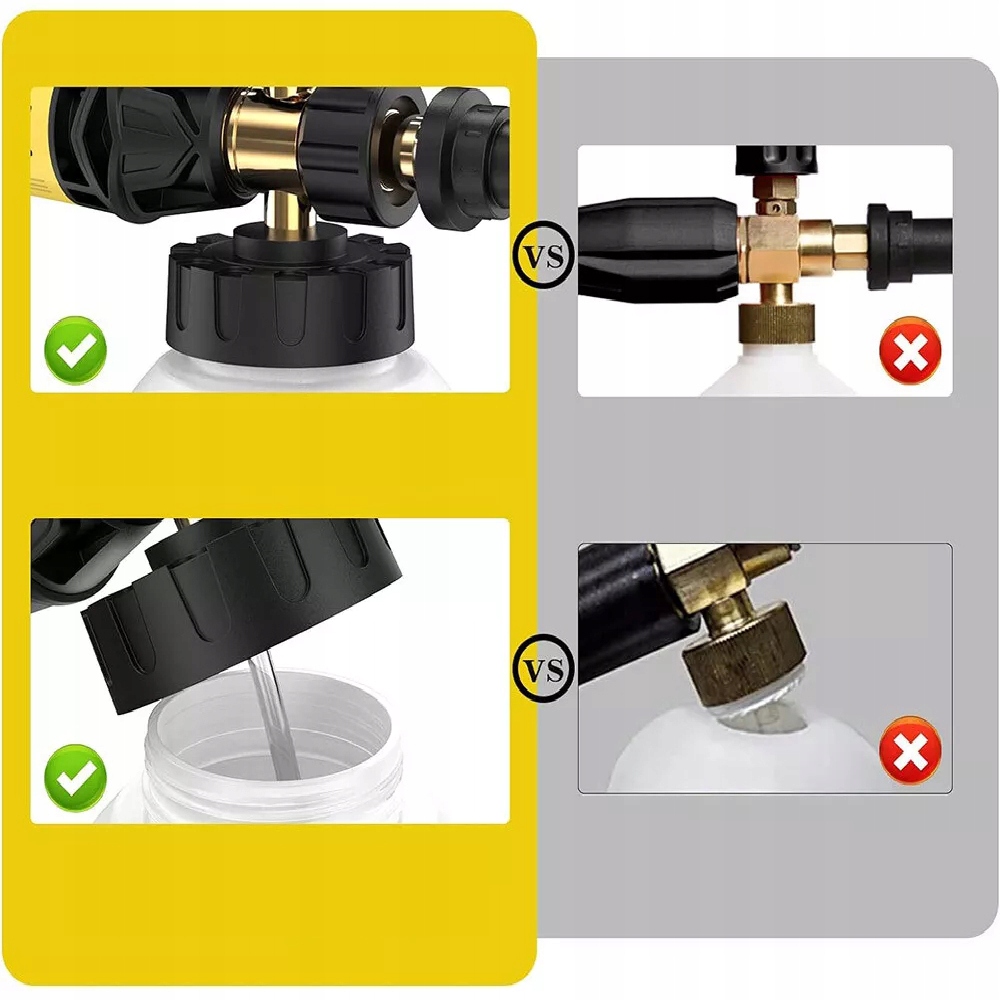 VS

VS