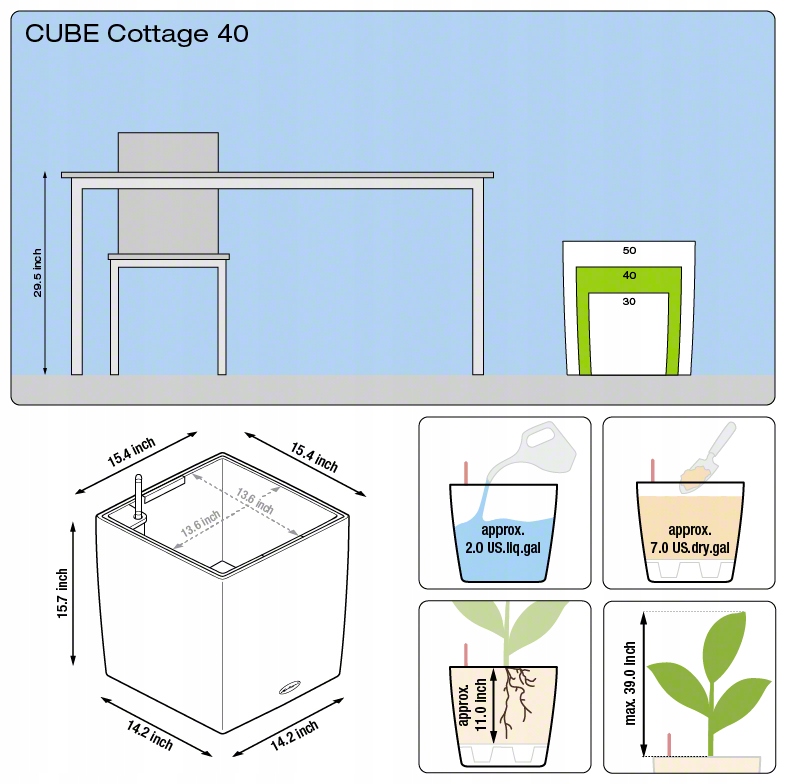 CUBE Cottage 40

29.5 inch

50
40
30

15.4 inch
15.4 inch
13.6 inch
13.6 inch
15.7 inch
14.2 inch
14.2 inch

approx.
2.0 US.liq.gal

approx.
7.0 US.dry.gal

approx.
11.0 inch

max. 39.0 inch