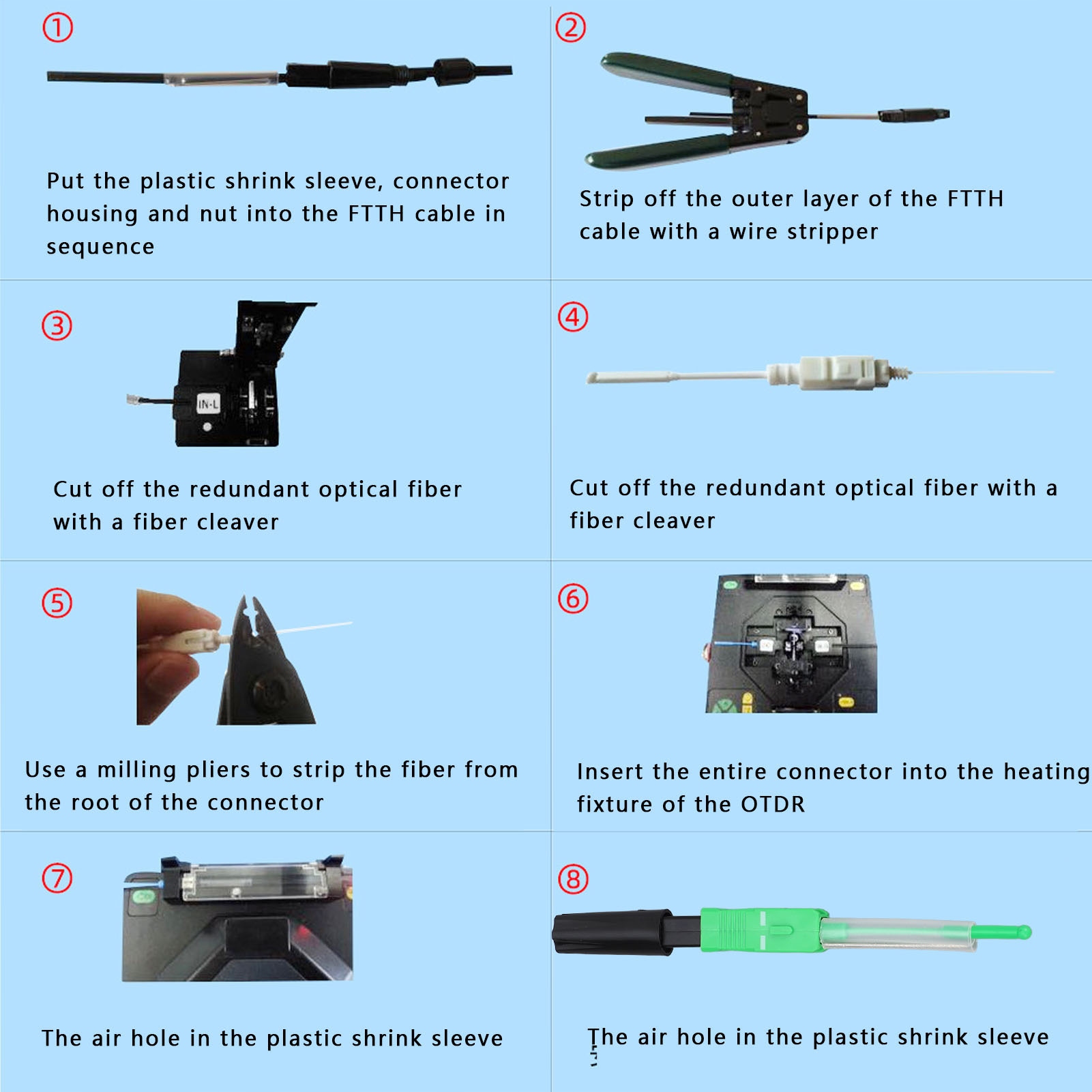 ①

Put the plastic shrink sleeve, connector housing and nut into the FTTH cable in sequence

②

Strip off the outer layer of the FTTH cable with a wire stripper

③

IN-L

Cut off the redundant optical fiber with a fiber cleaver

④

Cut off the redundant optical fiber with a fiber cleaver

⑤

Use a milling pliers to strip the fiber from the root of the connector

⑥

Insert the entire connector into the heating fixture of the OTDR

⑦

The air hole in the plastic shrink sleeve

⑧

The air hole in the plastic shrink sleeve