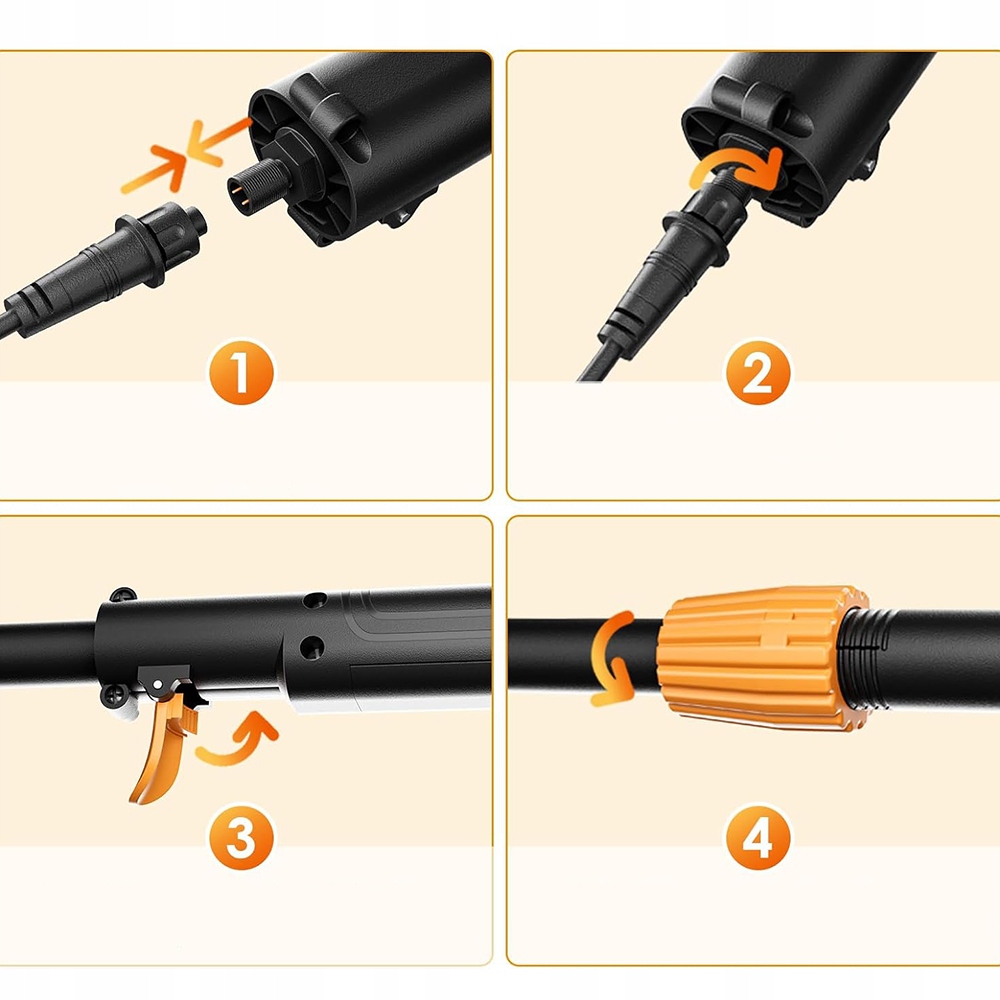 1

2

3

4