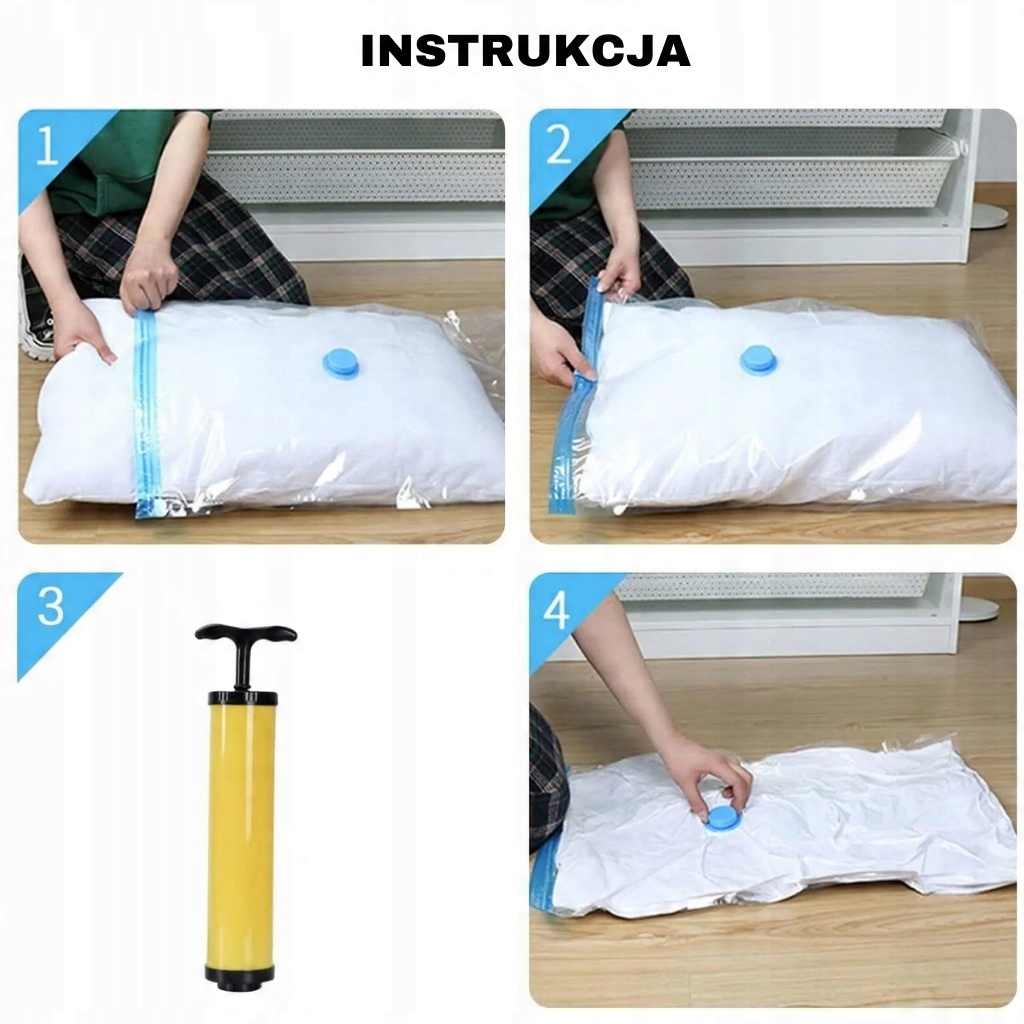 INSTRUKCJA

1

2

3

4