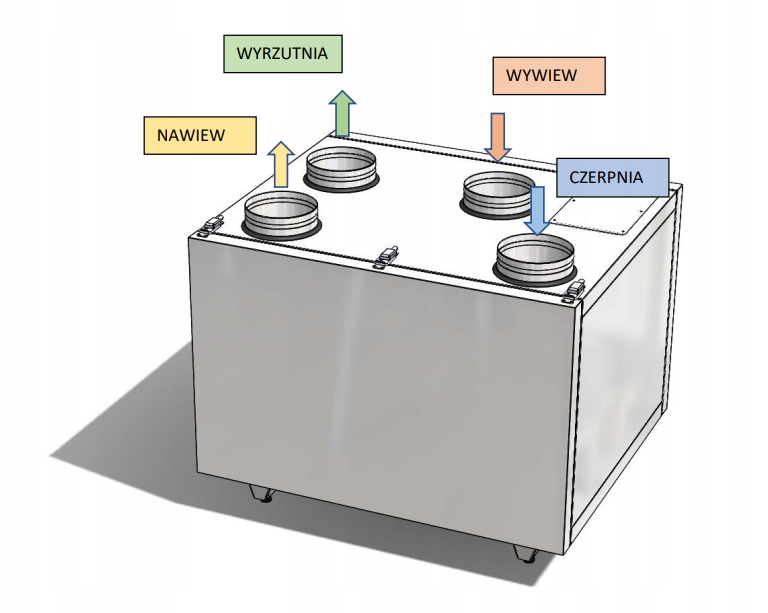 WYRZUTNIA

WYWIEW

NAWIEW

CZERPNIA