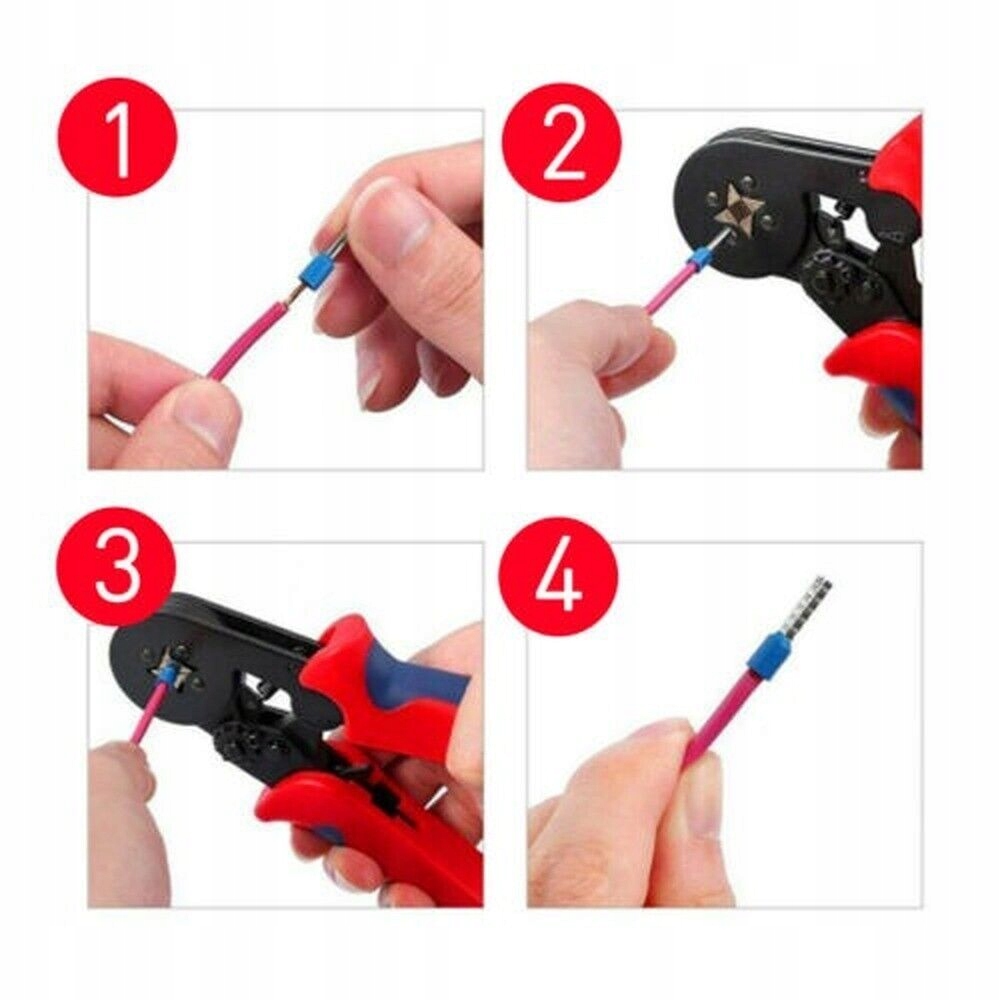 1

2

3

4