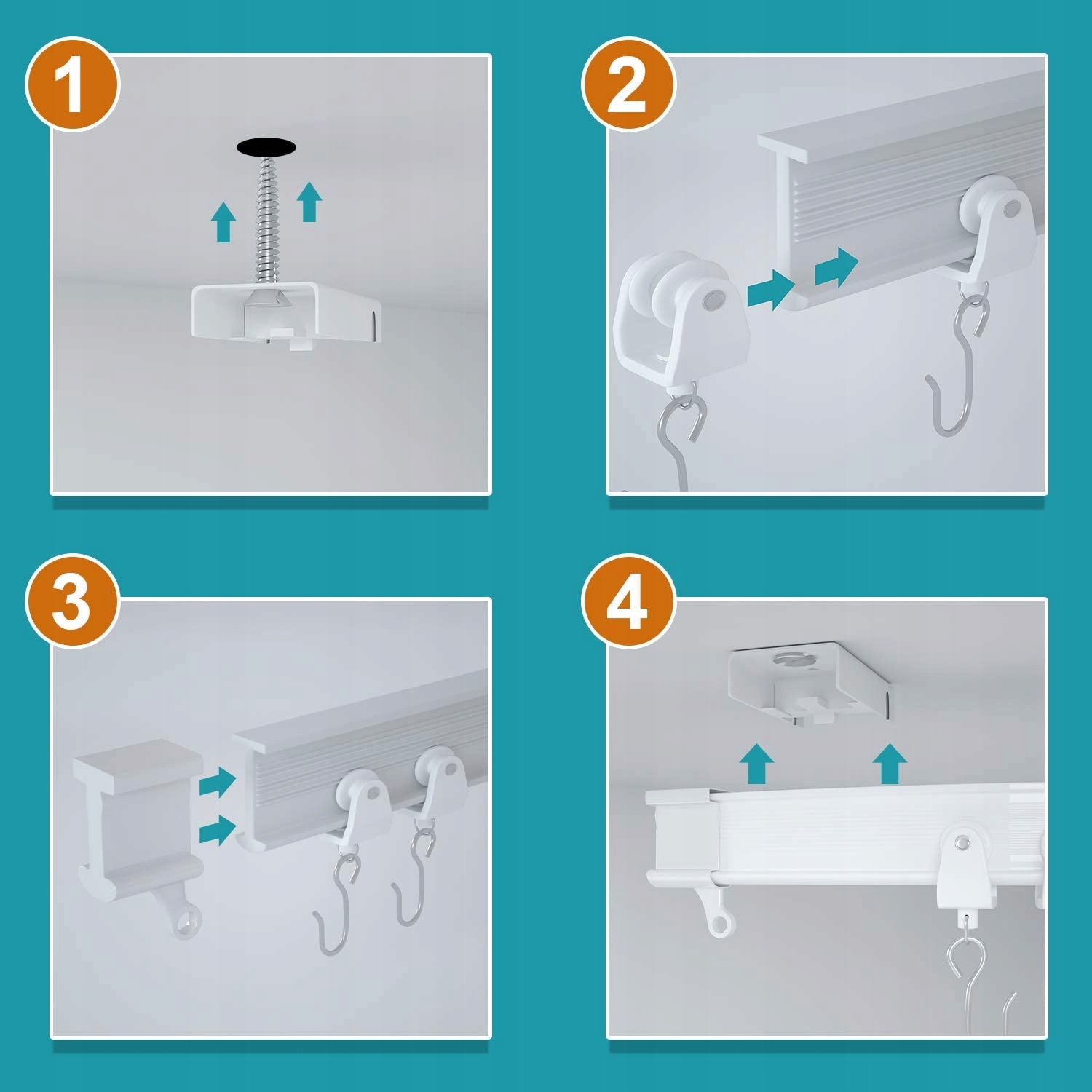 1

2

3

4