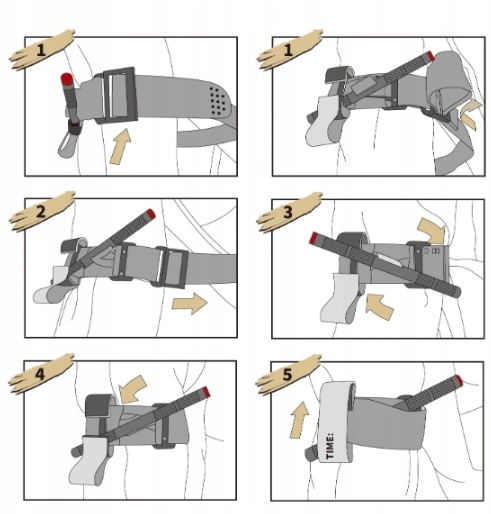 1

1

2

3

4

5

TIME: