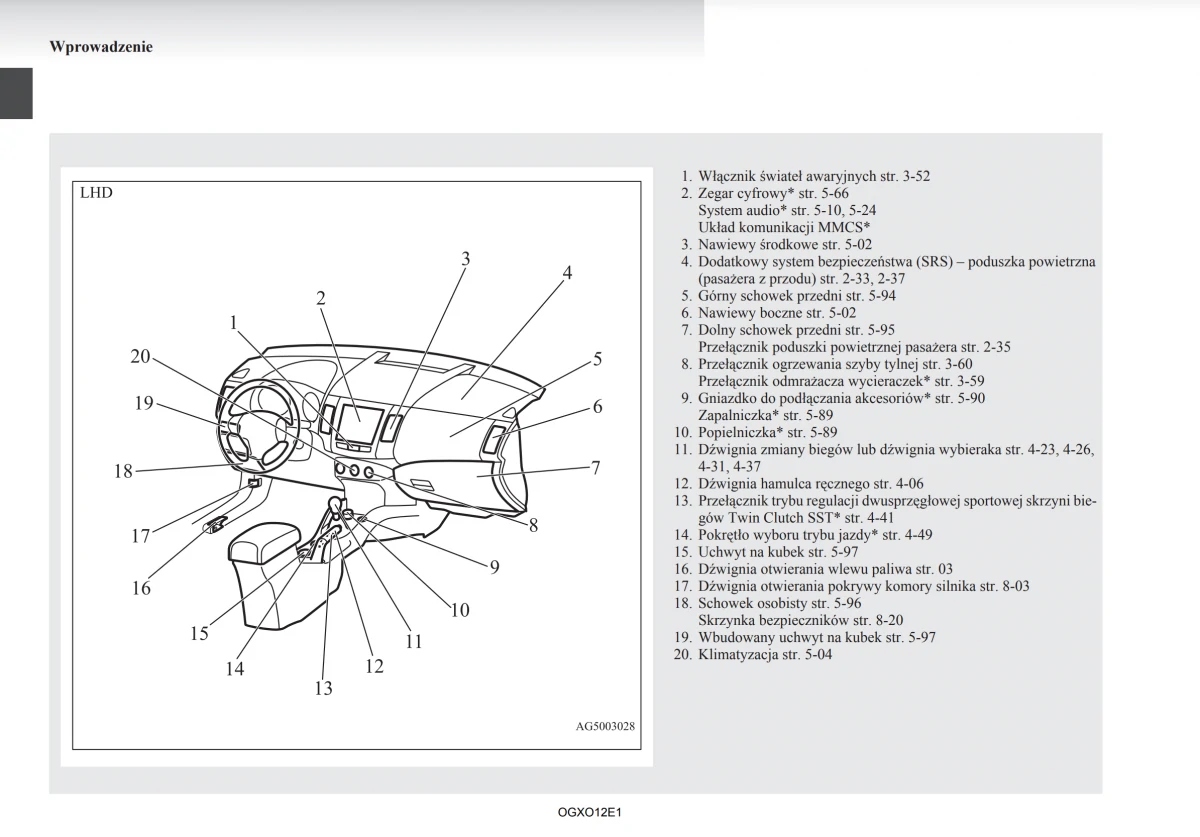 Wprowadzenie

LHD

1
2
3
4
5
6
7
8
9
10
11
12
13
14
15
16
17
18
19
20

AG5003028

1. Włącznik świateł awaryjnych str. 3-52
2. Zegar cyfrowy* str. 5-66
System audio* str. 5-10, 5-24
Układ komunikacji MMCS*
3. Nawiewy środkowe str. 5-02
4. Dodatkowy system bezpieczeństwa (SRS) – poduszka powietrzna (pasażera z przodu) str. 2-33, 2-37
5. Górny schowek przedni str. 5-94
6. Nawiewy boczne str. 5-02
7. Dolny schowek przedni str. 5-95
Przełącznik poduszki powietrznej pasażera str. 2-35
8. Przełącznik ogrzewania szyby tylnej str. 3-60
Przełącznik odmrażacza wycieraczek* str. 3-59
9. Gniazdko do podłączania akcesoriów* str. 5-90
Zapalniczka* str. 5-89
10. Popielniczka* str. 5-89
11. Dźwignia zmiany biegów lub dźwignia wybieraka str. 4-23, 4-26, 4-31, 4-37
12. Dźwignia hamulca ręcznego str. 4-06
13. Przełącznik trybu regulacji dwusprzęgłowej sportowej skrzyni biegów Twin Clutch SST* str. 4-41
14. Pokrętło wyboru trybu jazdy* str. 4-49
15. Uchwyt na kubek str. 5-97
16. Dźwignia otwierania wlewu paliwa str. 03
17. Dźwignia otwierania pokrywy komory silnika str. 8-03
18. Schowek osobisty str. 5-96
Skrzynka bezpieczników str. 8-20
19. Wbudowany uchwyt na kubek str. 5-97
20. Klimatyzacja str. 5-04

OGXO12E1