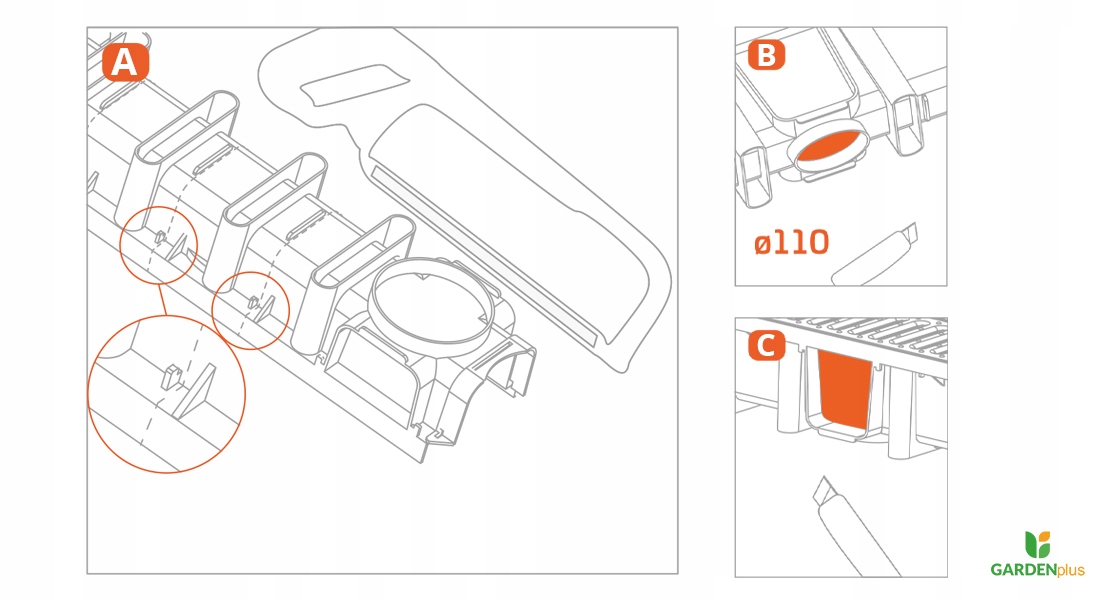 A

B

ø110

C

GARDENplus