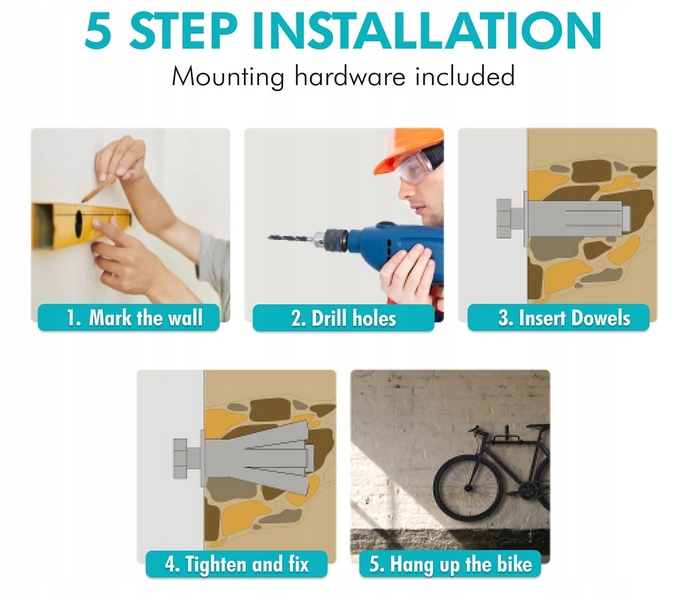 5 STEP INSTALLATION

Mounting hardware included

1. Mark the wall

2. Drill holes

3. Insert Dowels

4. Tighten and fix

5. Hang up the bike