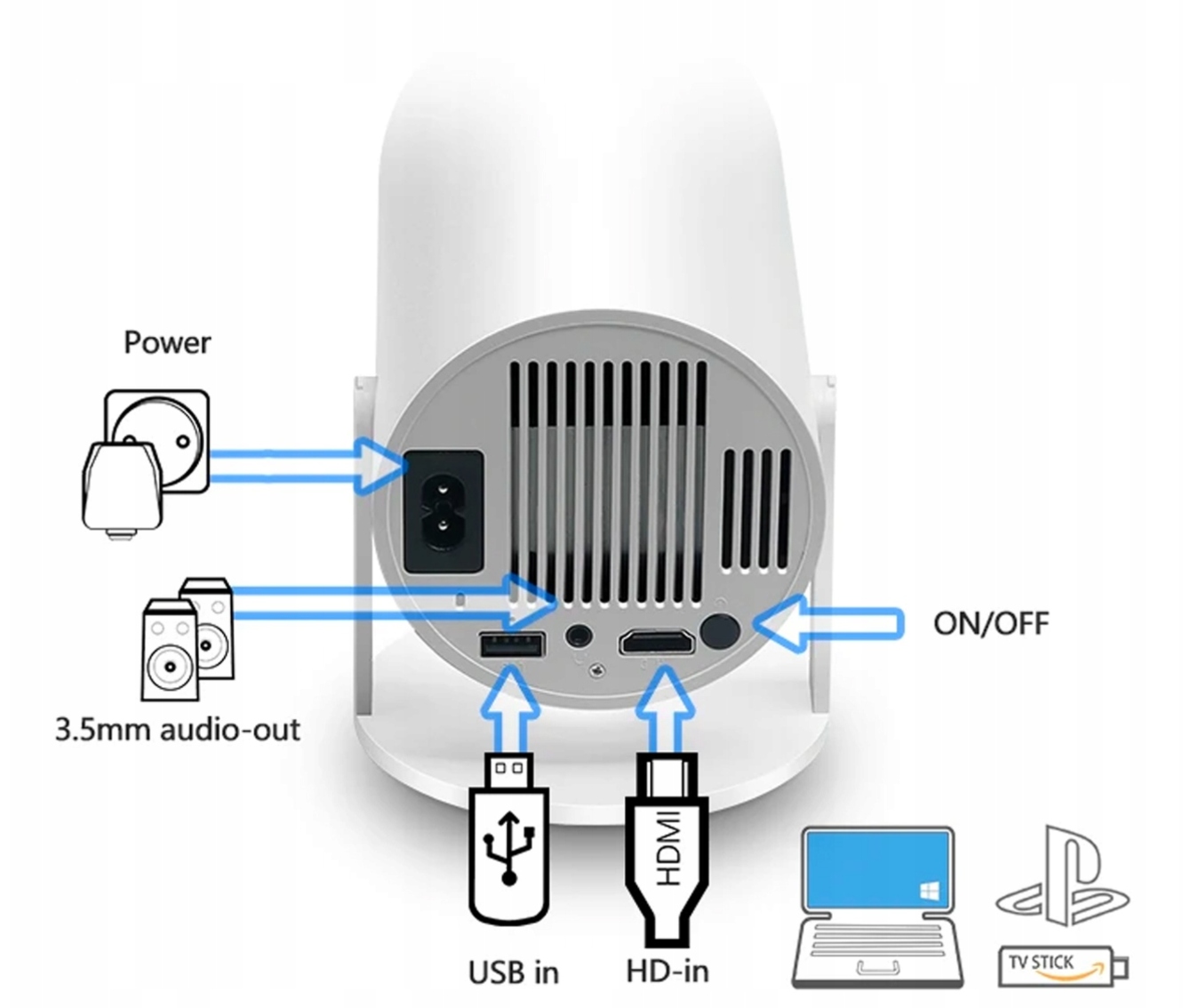 Power

ON/OFF

3.5mm audio-out

HDMI

USB in

HD-in

TV STICK