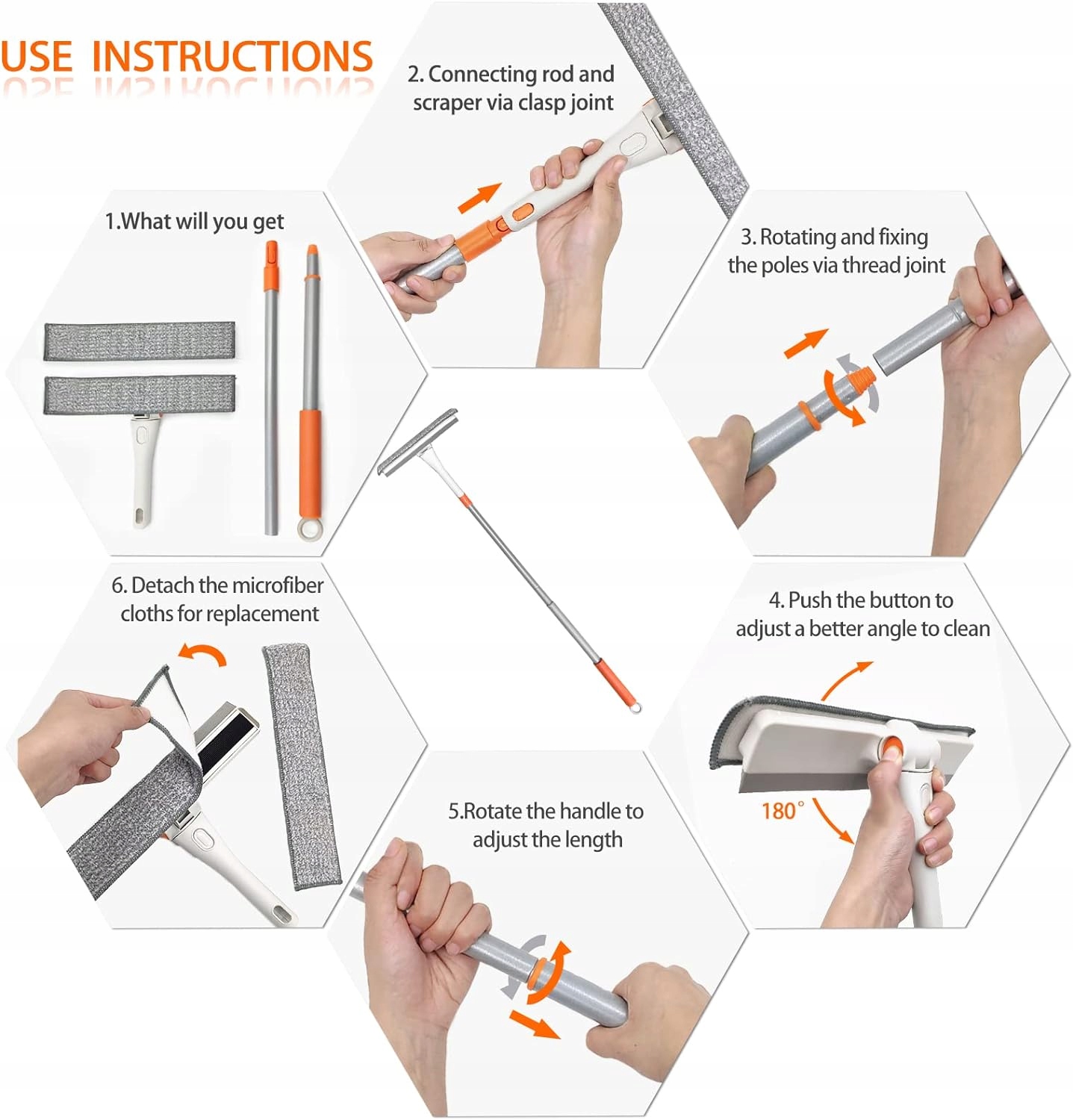 USE INSTRUCTIONS

1.What will you get

2. Connecting rod and scraper via clasp joint

3. Rotating and fixing the poles via thread joint

4. Push the button to adjust a better angle to clean

180°

5.Rotate the handle to adjust the length

6. Detach the microfiber cloths for replacement