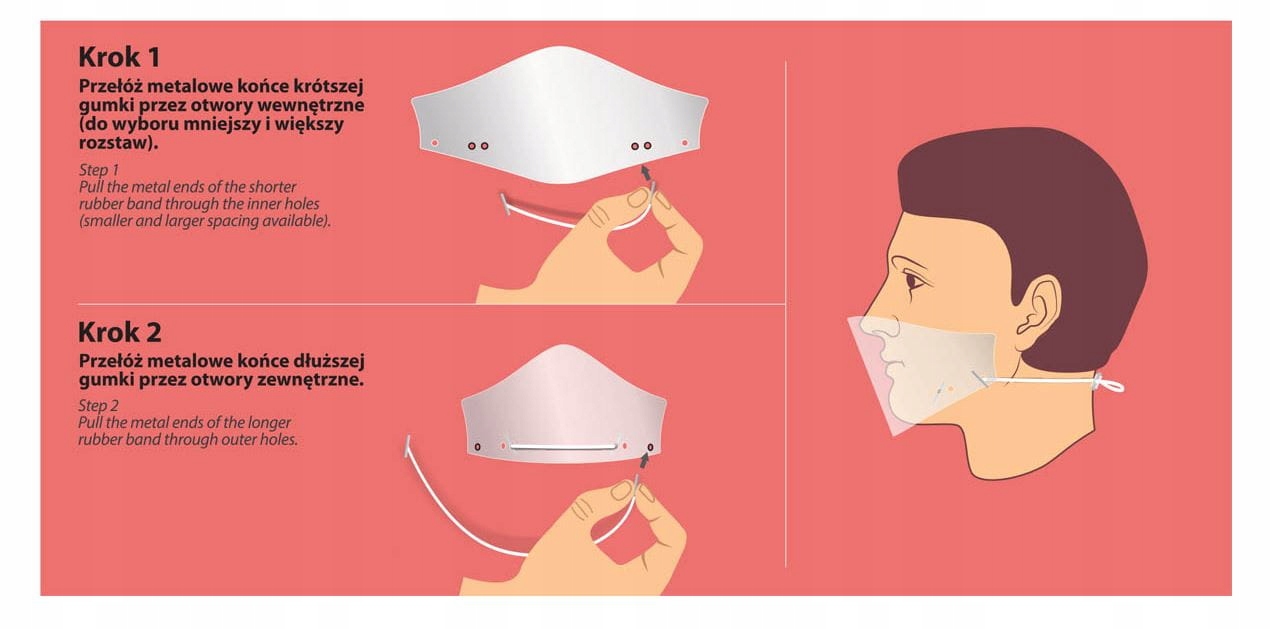 Krok 1

Przełóż metalowe końce krótszej gumki przez otwory wewnętrzne (do wyboru mniejszy i większy rozstaw).

Step 1
Pull the metal ends of the shorter rubber band through the inner holes (smaller and larger spacing available).

Krok 2

Przełóż metalowe końce dłuższej gumki przez otwory zewnętrzne.

Step 2
Pull the metal ends of the longer rubber band through outer holes.