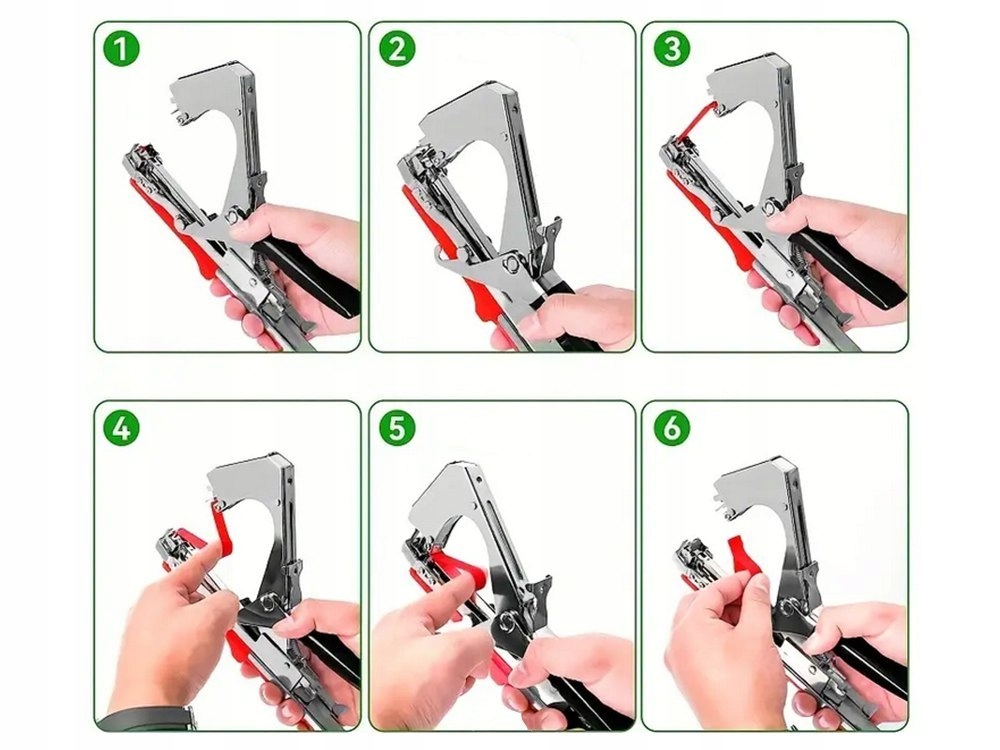 1
2
3
4
5
6