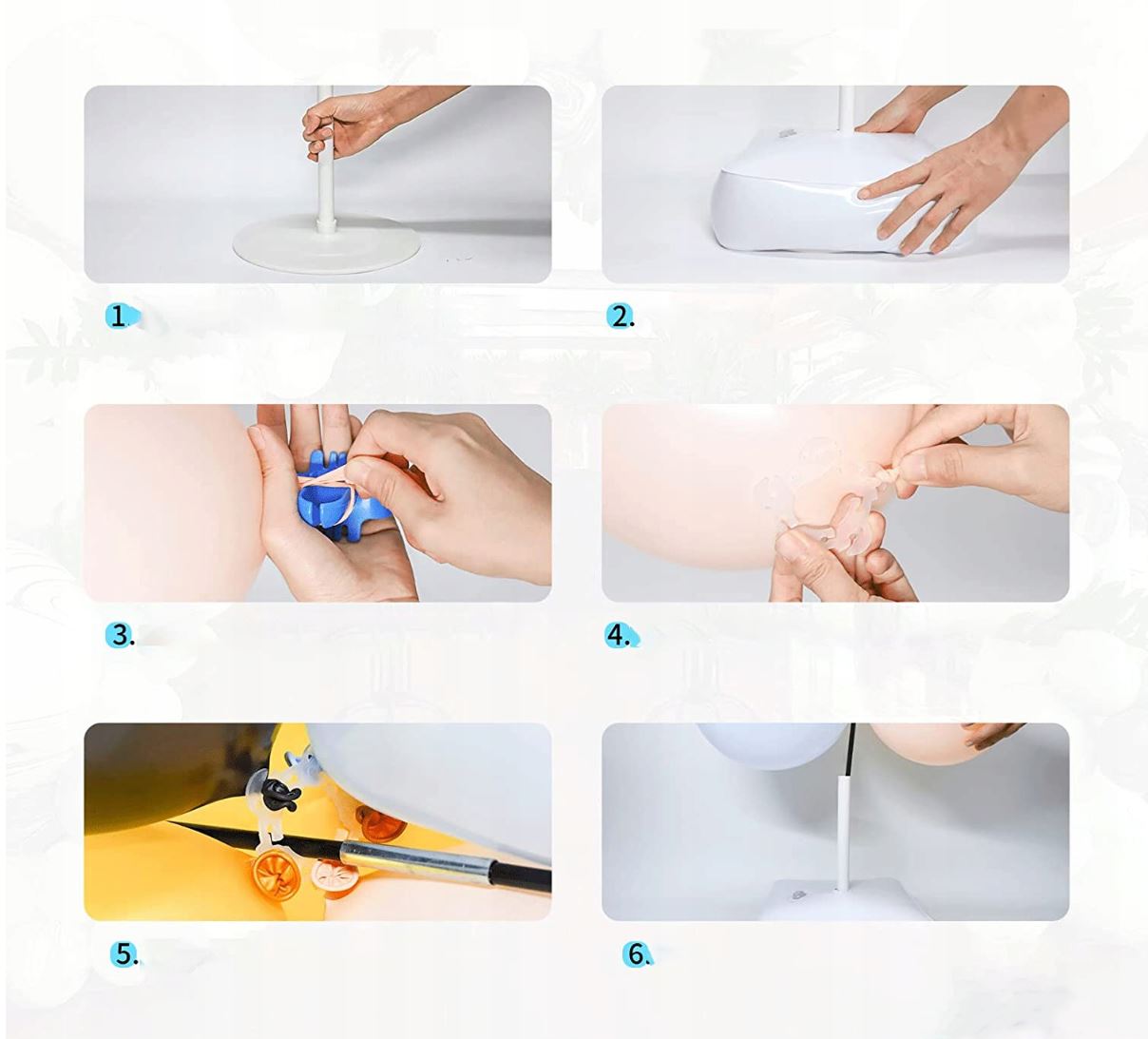 1.

2.

3.

4.

5.

6.