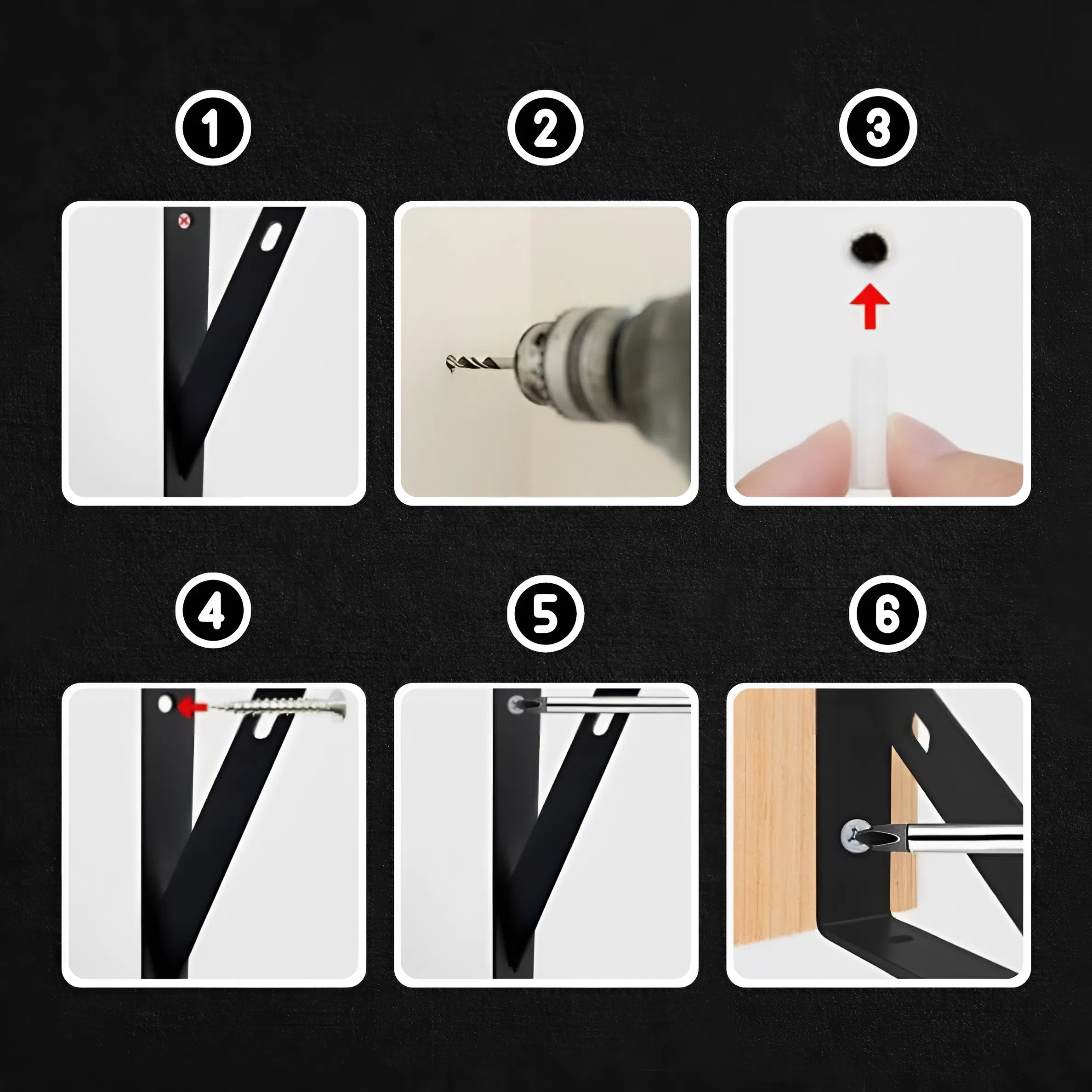 1

2

3

4

5

6