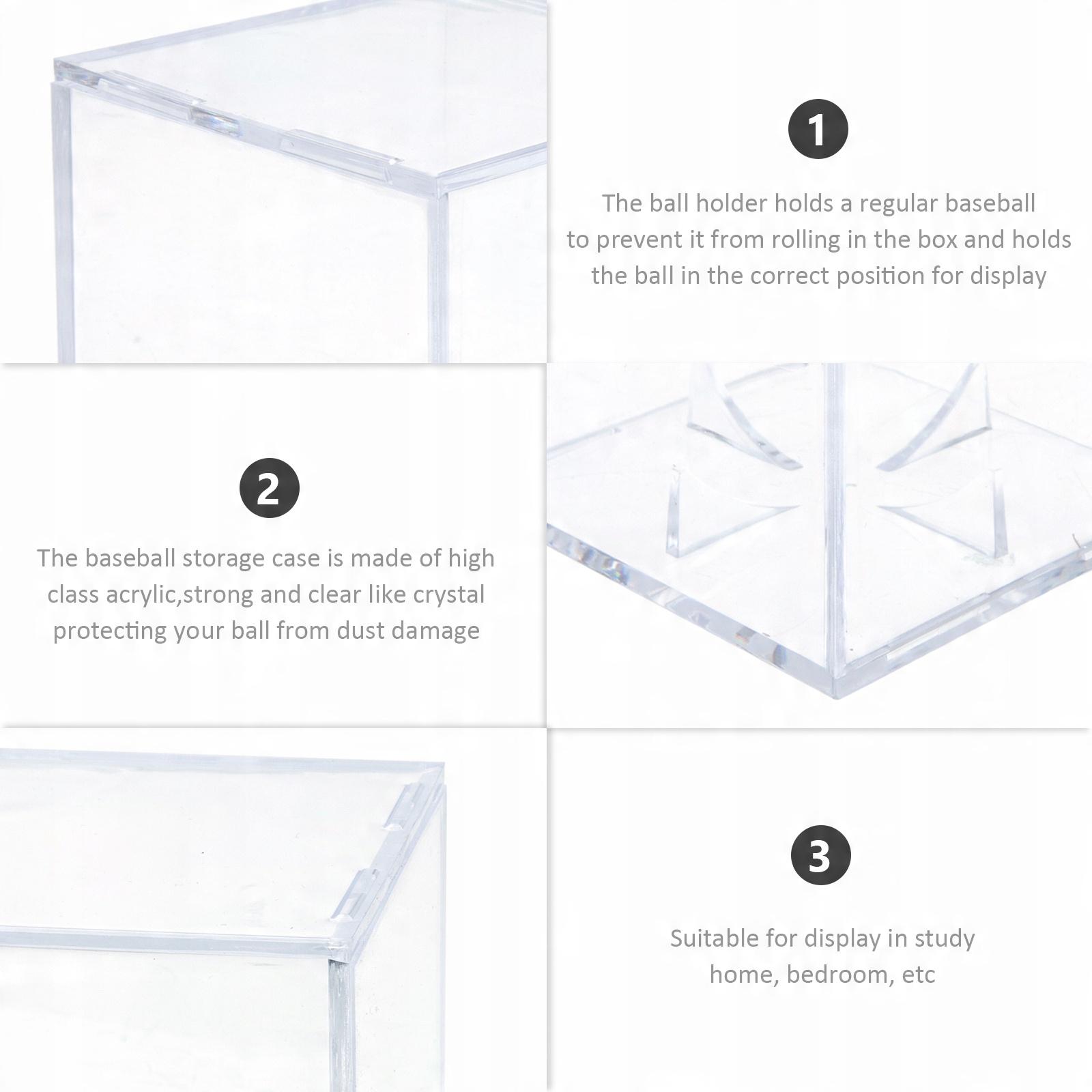 1

The ball holder holds a regular baseball to prevent it from rolling in the box and holds the ball in the correct position for display

2

The baseball storage case is made of high class acrylic,strong and clear like crystal protecting your ball from dust damage

3

Suitable for display in study home, bedroom, etc