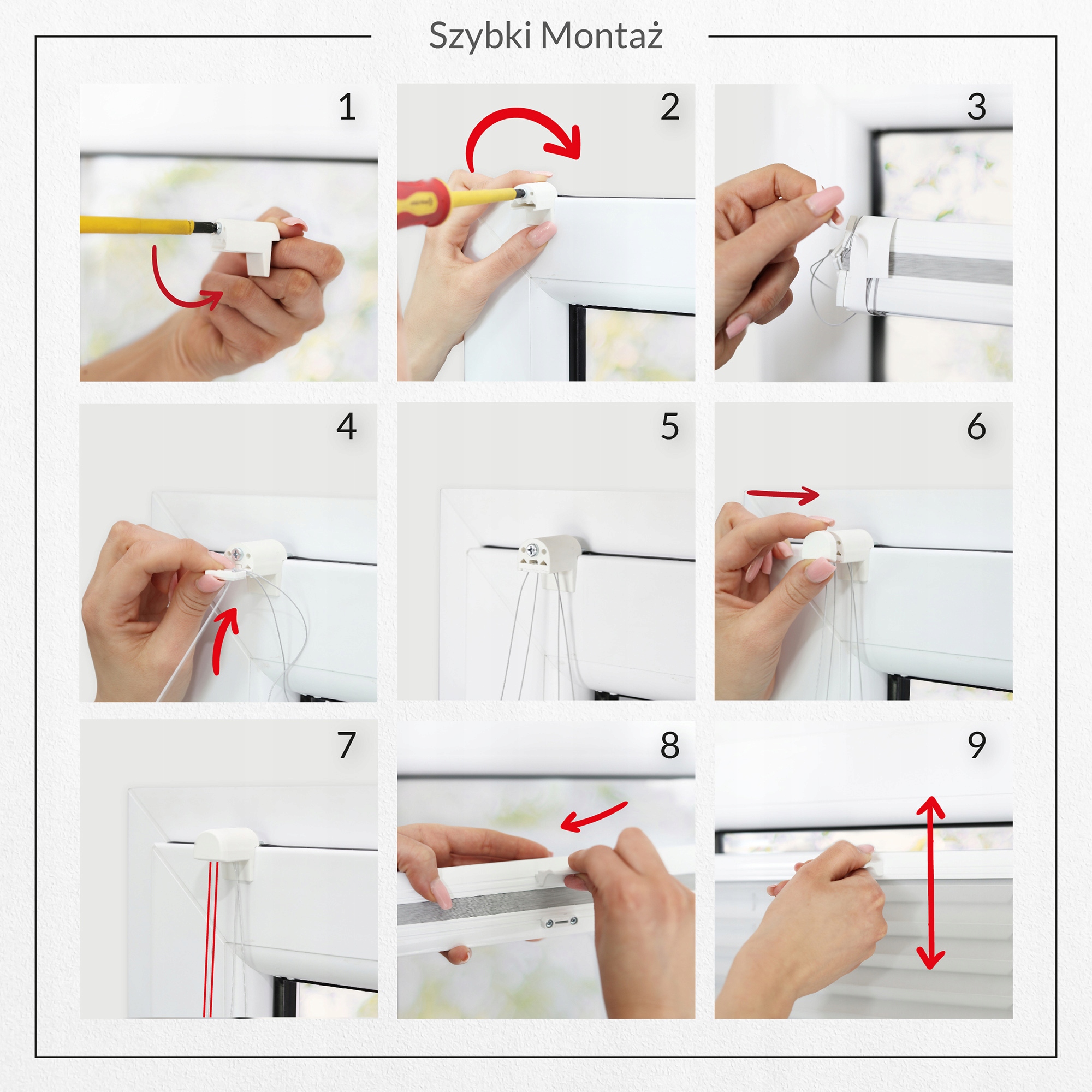 Szybki Montaż

1

2

3

4

5

6

7

8

9