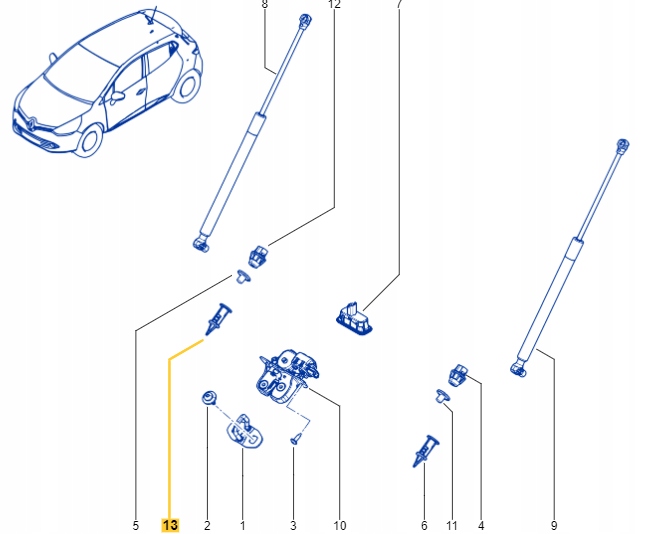 8
12
7
5
13
2
1
3
10
6
11
4
9