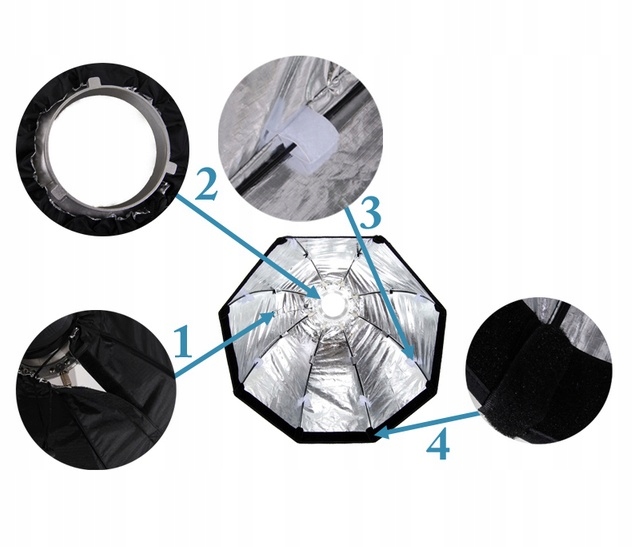 2

3

1

4