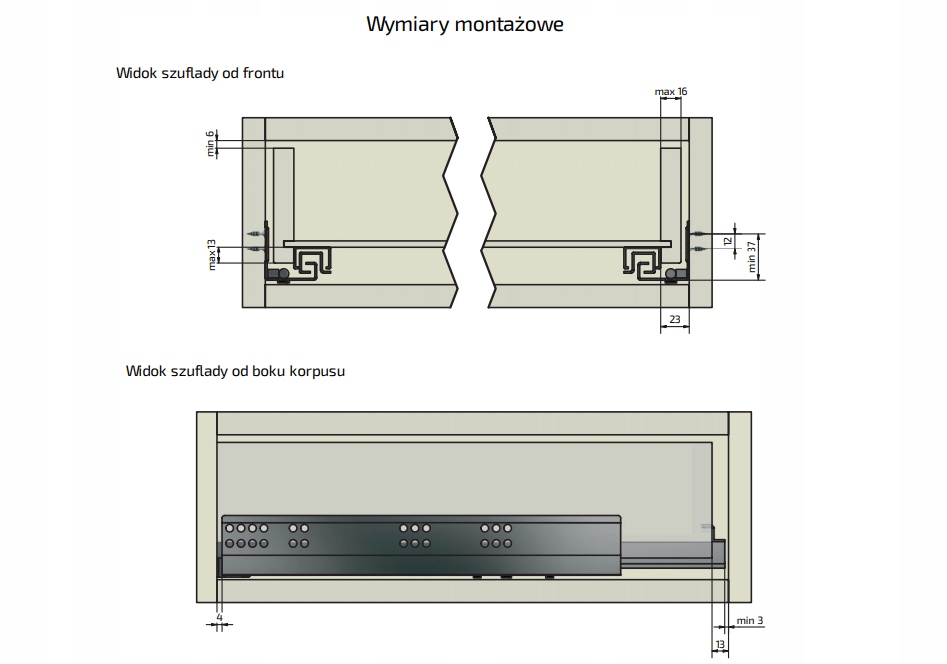 Wymiary montażowe

Widok szuflady od frontu

min 6

max 13

max 16

12

min 37

23

Widok szuflady od boku korpusu

4

min 3

13