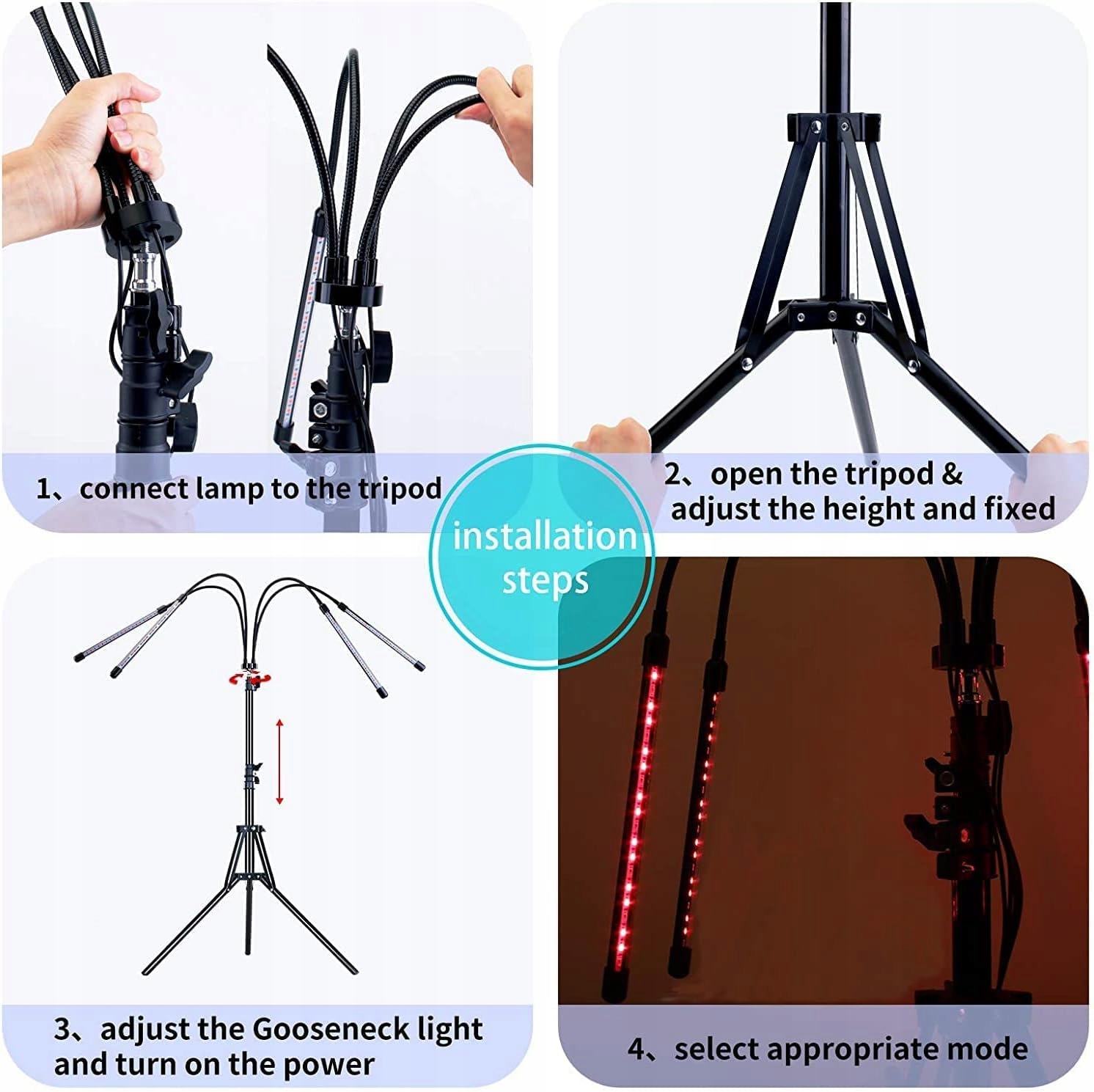 1、connect lamp to the tripod

2、open the tripod & adjust the height and fixed

installation steps

3、adjust the Gooseneck light and turn on the power

4、select appropriate mode