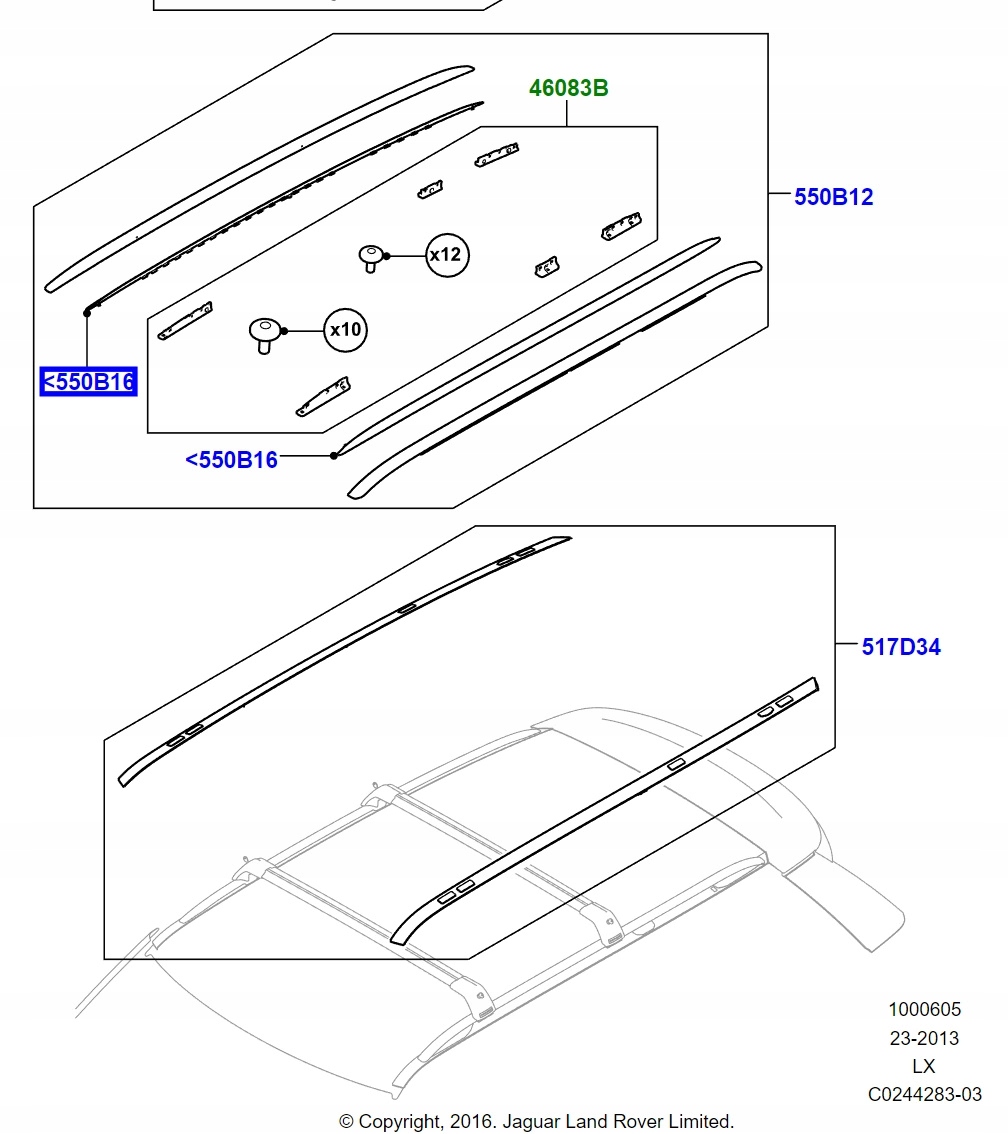 46083B

550B12

x12

x10

<550B16

<550B16

517D34

1000605
23-2013
LX
C0244283-03

© Copyright, 2016. Jaguar Land Rover Limited.