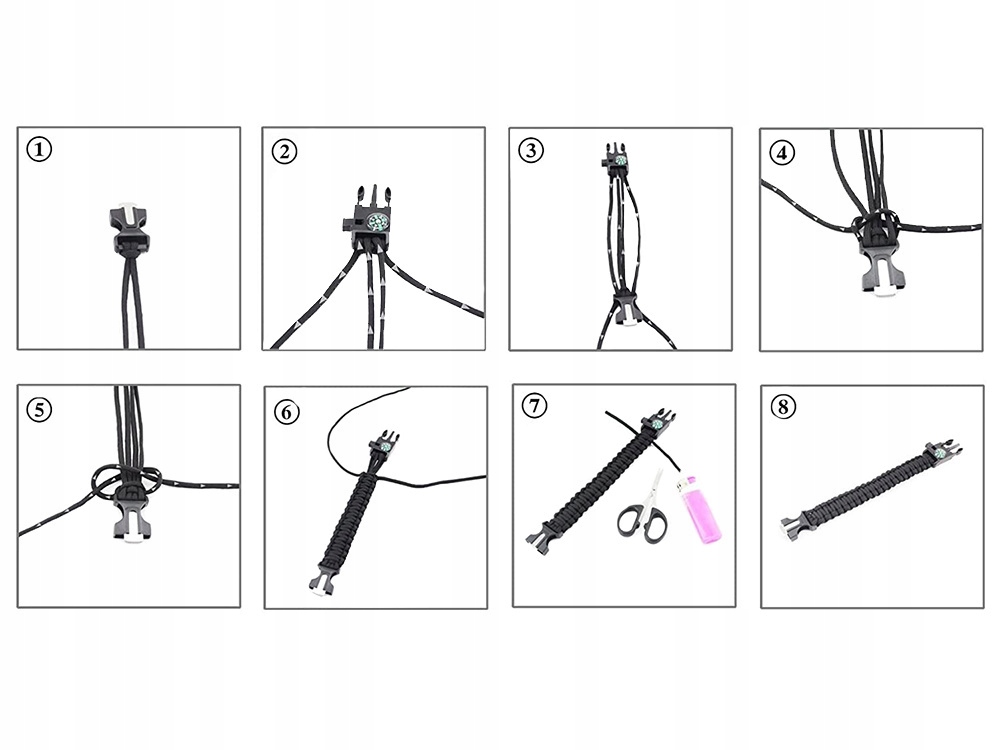 ①

②

③

④

⑤

⑥

⑦

⑧