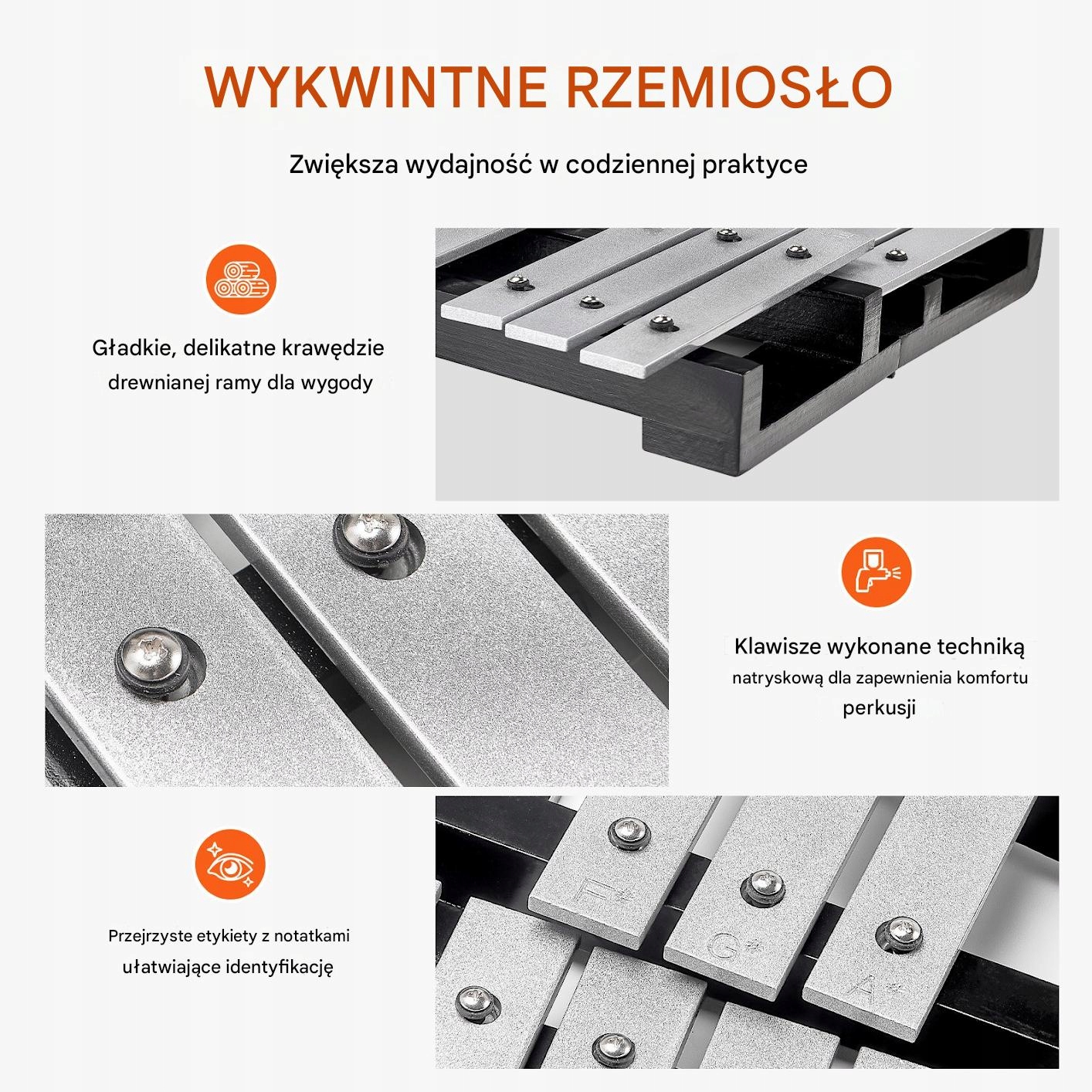 WYKWINTNE RZEMIOSŁO

Zwiększa wydajność w codziennej praktyce

Gładkie, delikatne krawędzie drewnianej ramy dla wygody

Klawisze wykonane techniką natryskową dla zapewnienia komfortu perkusji

Przejrzyste etykiety z notatkami ułatwiające identyfikację

F#

G#

A#