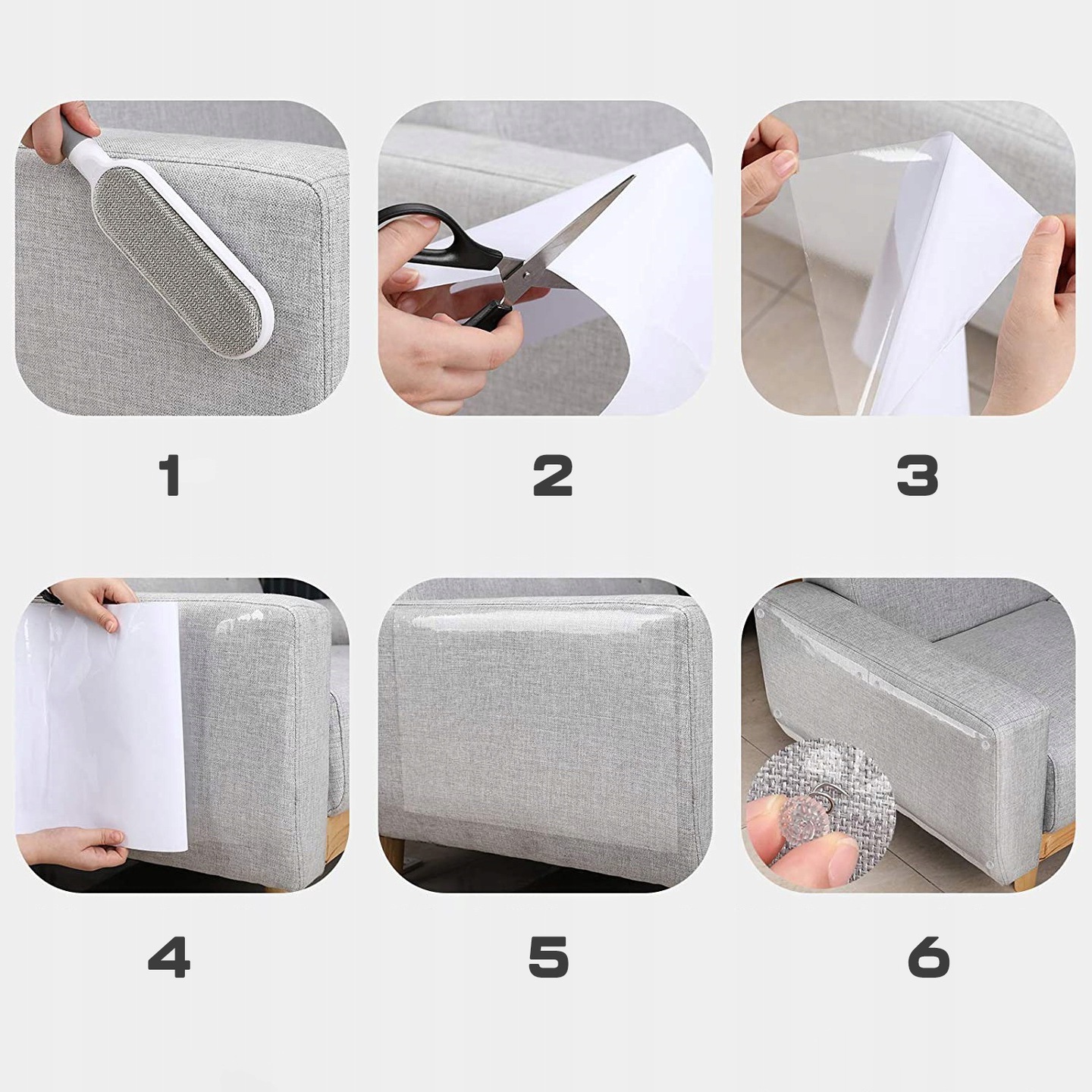 1

2

3

4

5

6