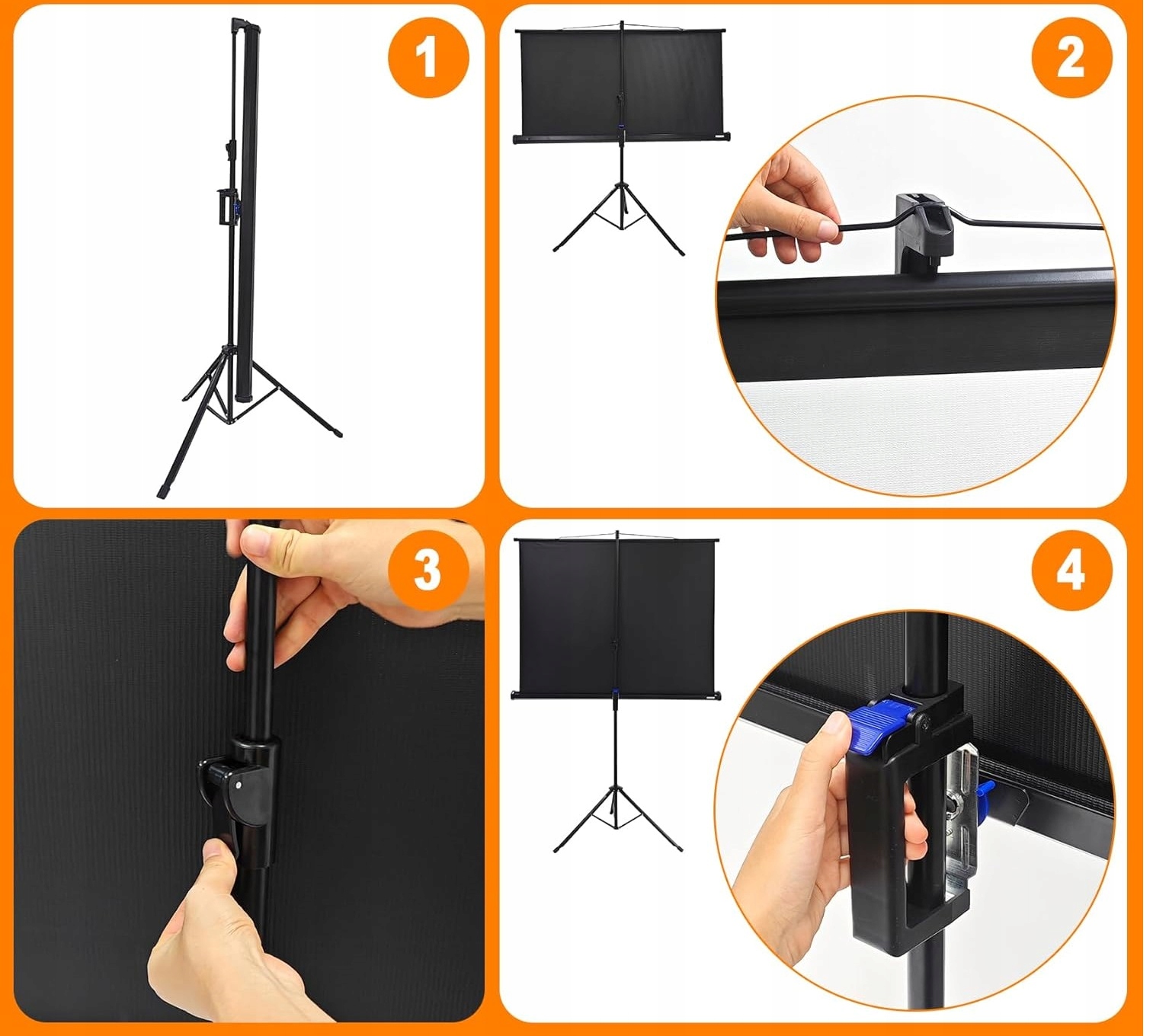 1

2

3

4