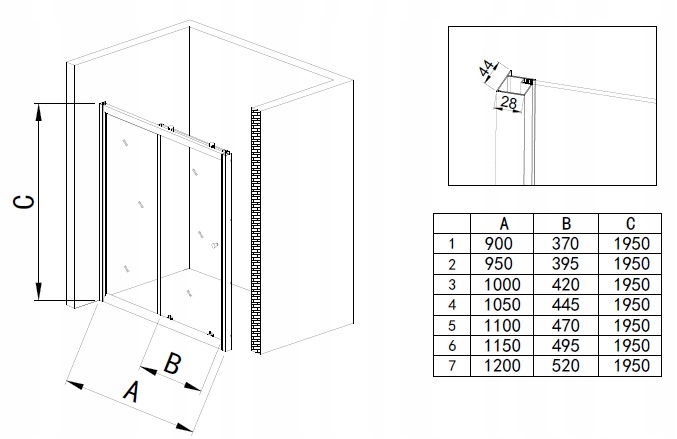 C

B

A

44

28

|   | A | B | C |
|---|---|---|---|
| 1 | 900 | 370 | 1950 |
| 2 | 950 | 395 | 1950 |
| 3 | 1000 | 420 | 1950 |
| 4 | 1050 | 445 | 1950 |
| 5 | 1100 | 470 | 1950 |
| 6 | 1150 | 495 | 1950 |
| 7 | 1200 | 520 | 1950 |