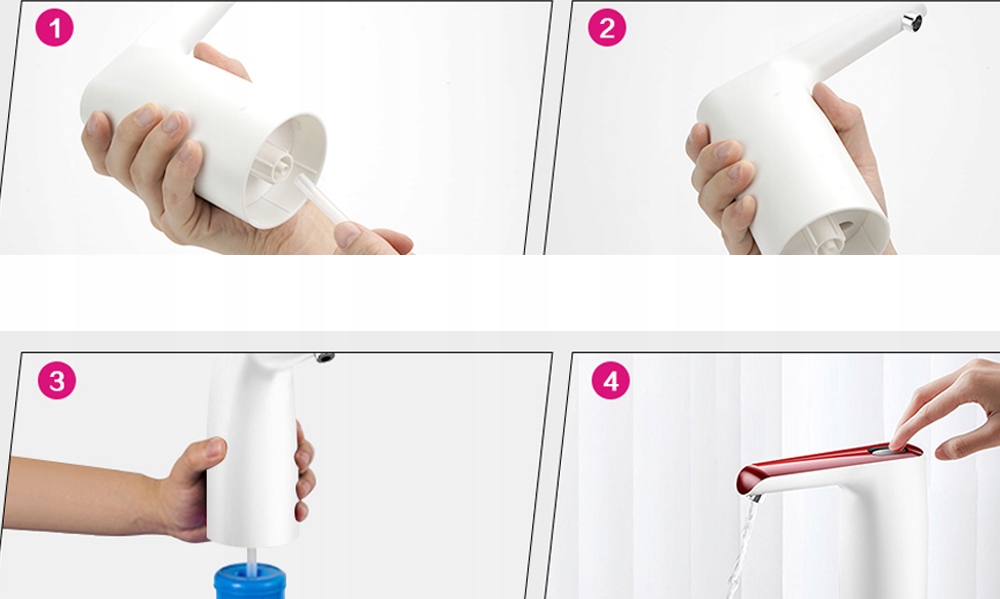 1

2

3

4