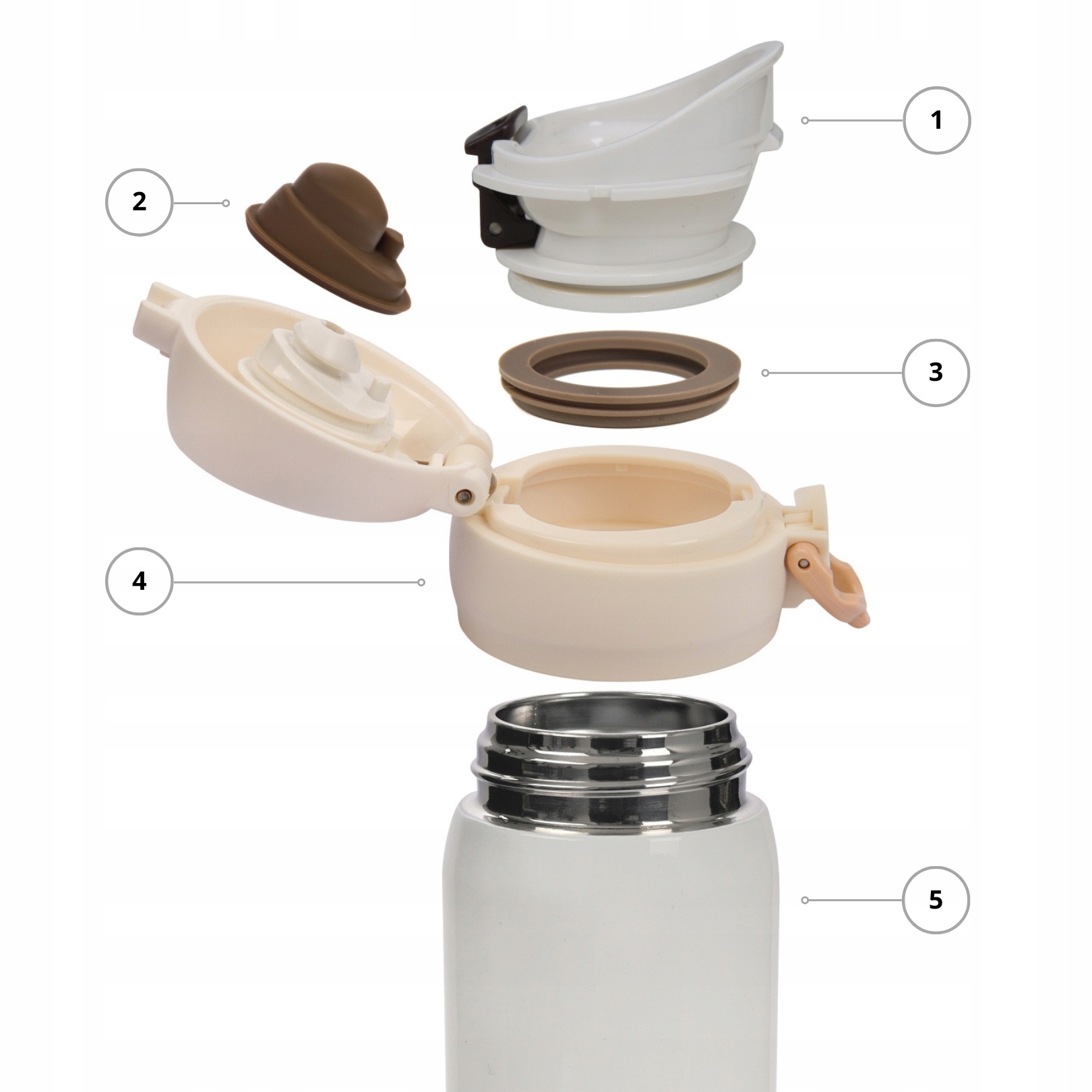 1

2

3

4

5