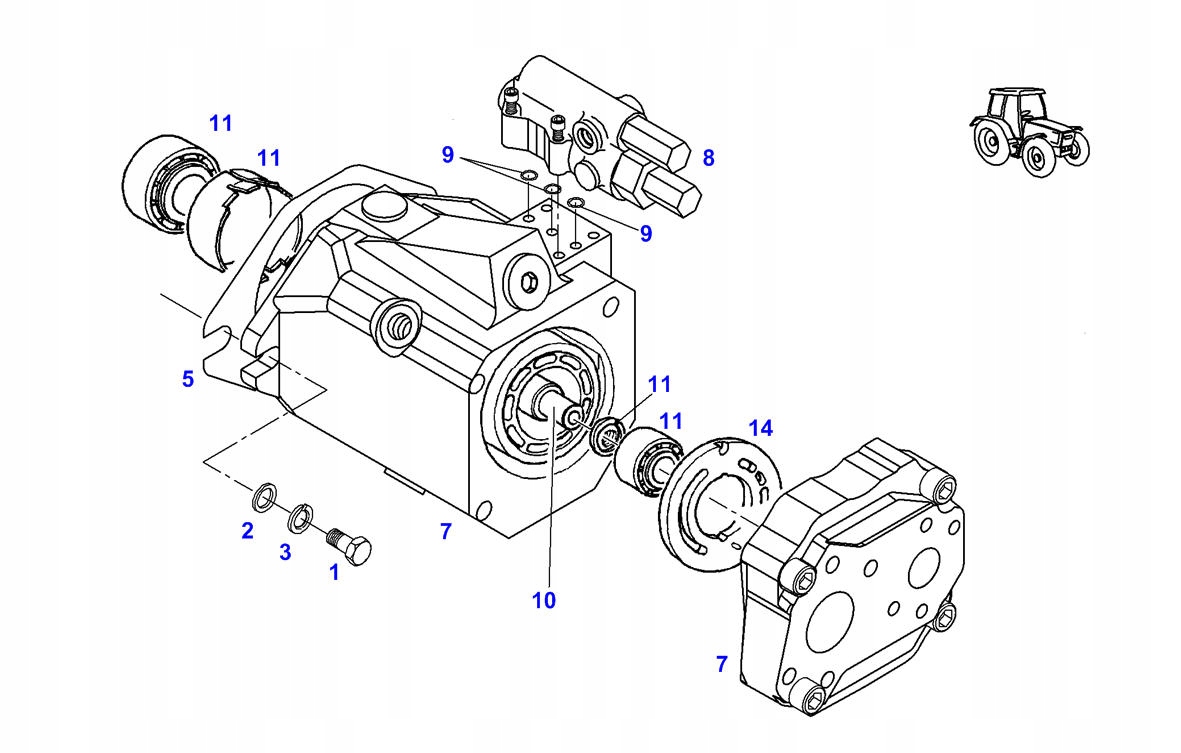 11
11
9
8
9
5
11
11
14
2
3
1
7
10
7