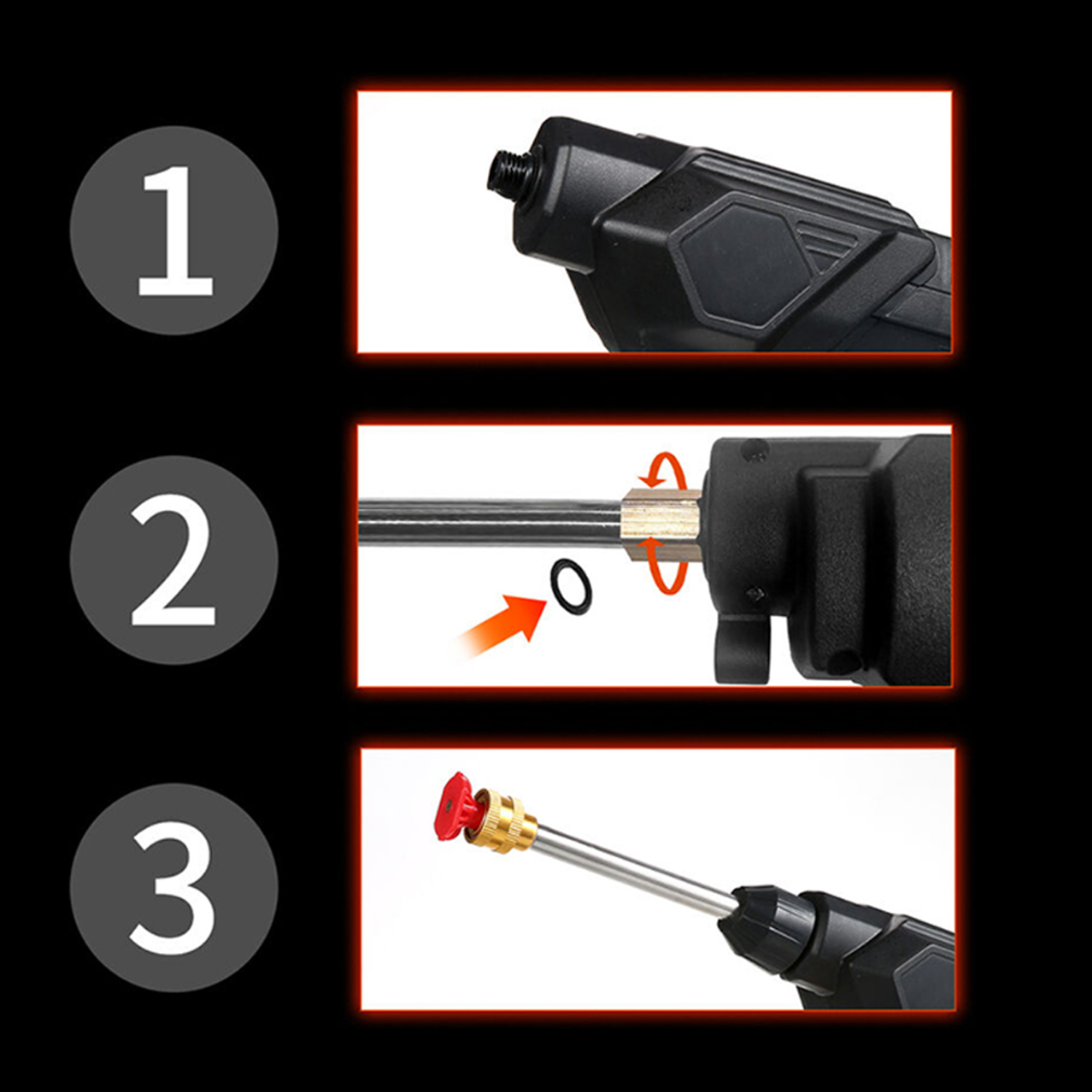 1

2

3