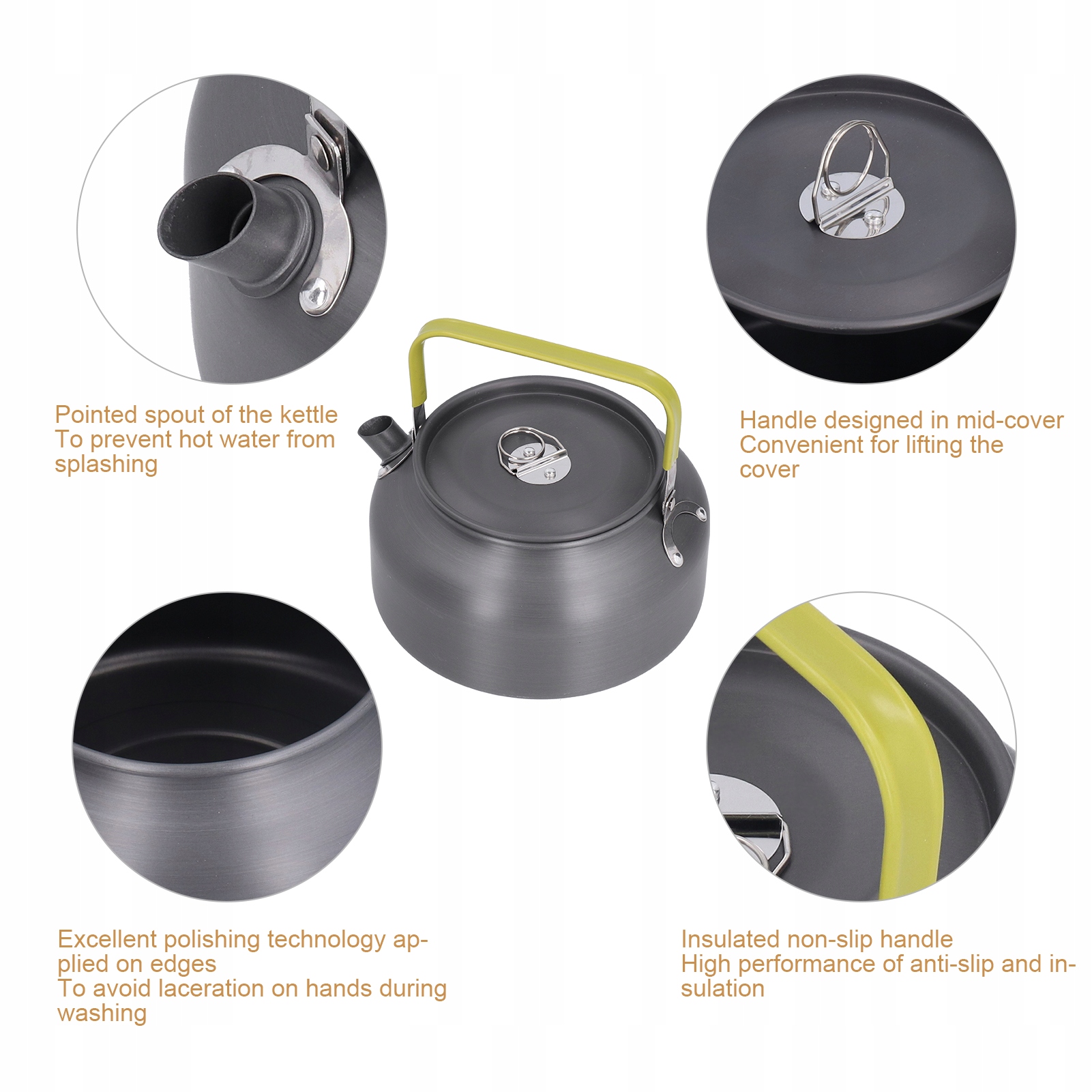 Pointed spout of the kettle
To prevent hot water from splashing

Handle designed in mid-cover
Convenient for lifting the cover

Excellent polishing technology applied on edges
To avoid laceration on hands during washing

Insulated non-slip handle
High performance of anti-slip and insulation