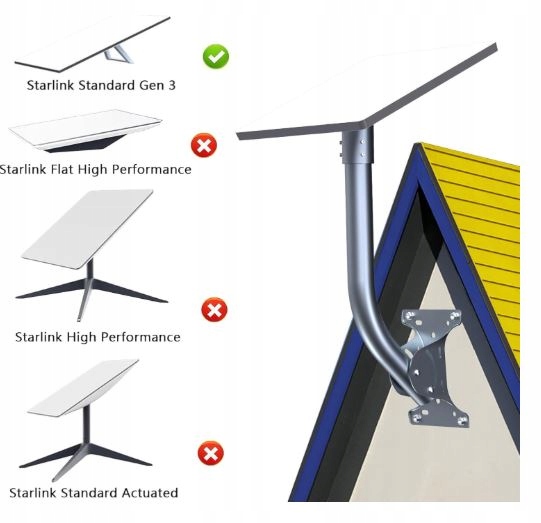 Starlink Standard Gen 3

Starlink Flat High Performance

Starlink High Performance

Starlink Standard Actuated