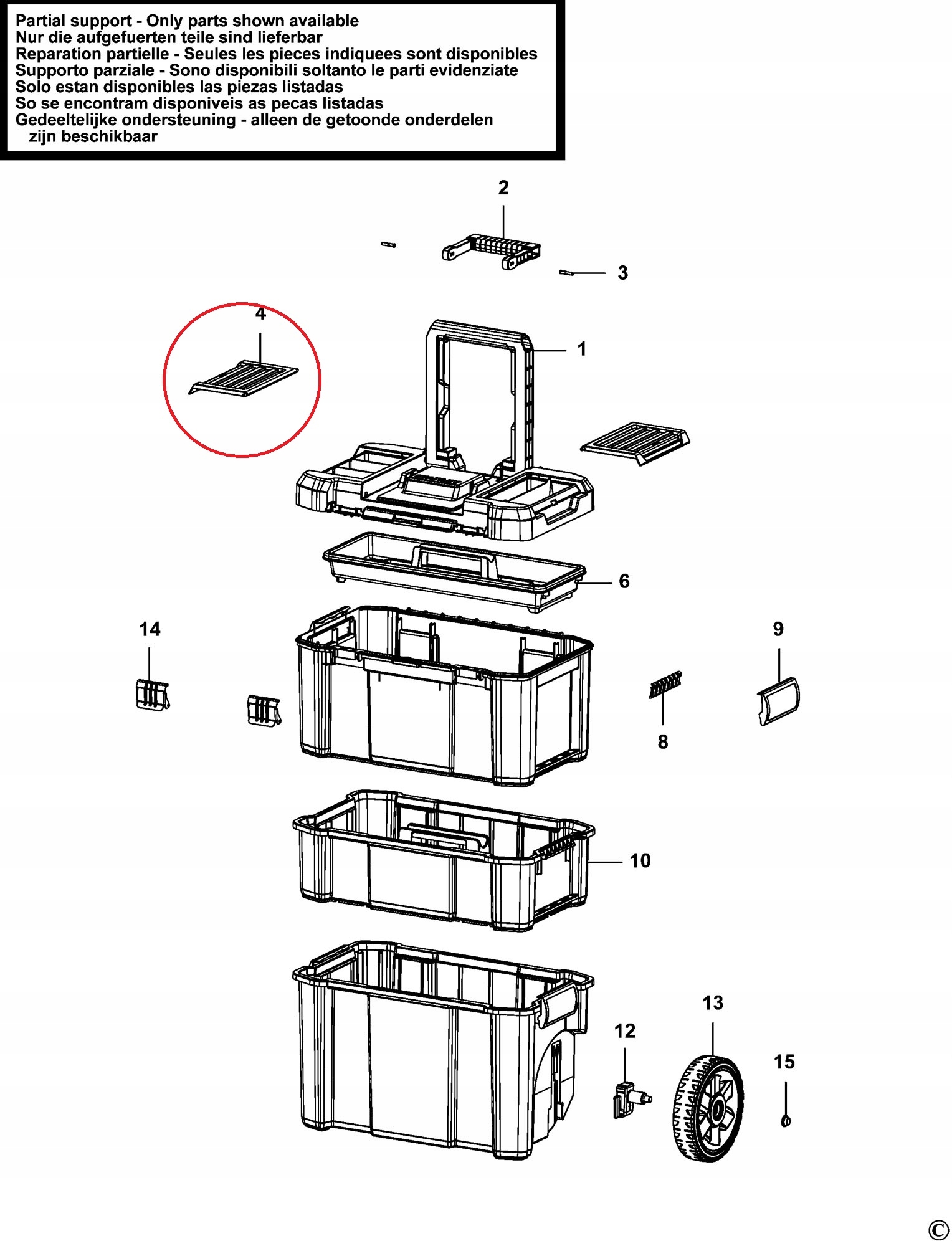 Partial support - Only parts shown available
Nur die aufgefuerten teile sind lieferbar
Reparation partielle - Seules les pieces indiquees sont disponibles
Supporto parziale - Sono disponibili soltanto le parti evidenziate
Solo estan disponibles las piezas listadas
So se encontram disponiveis as pecas listadas
Gedeeltelijke ondersteuning - alleen de getoonde onderdelen zijn beschikbaar

2
3
4
1
6
14
9
8
10
13
12
15
©