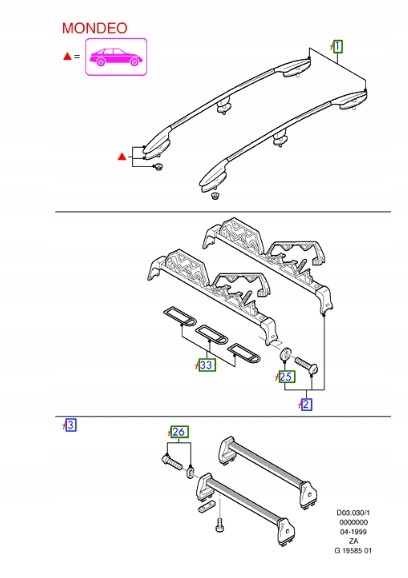 MONDEO

▲ =

1

▲

33

25

2

3

26

D03.030/1
0000000
04-1999
ZA
G 19585 01