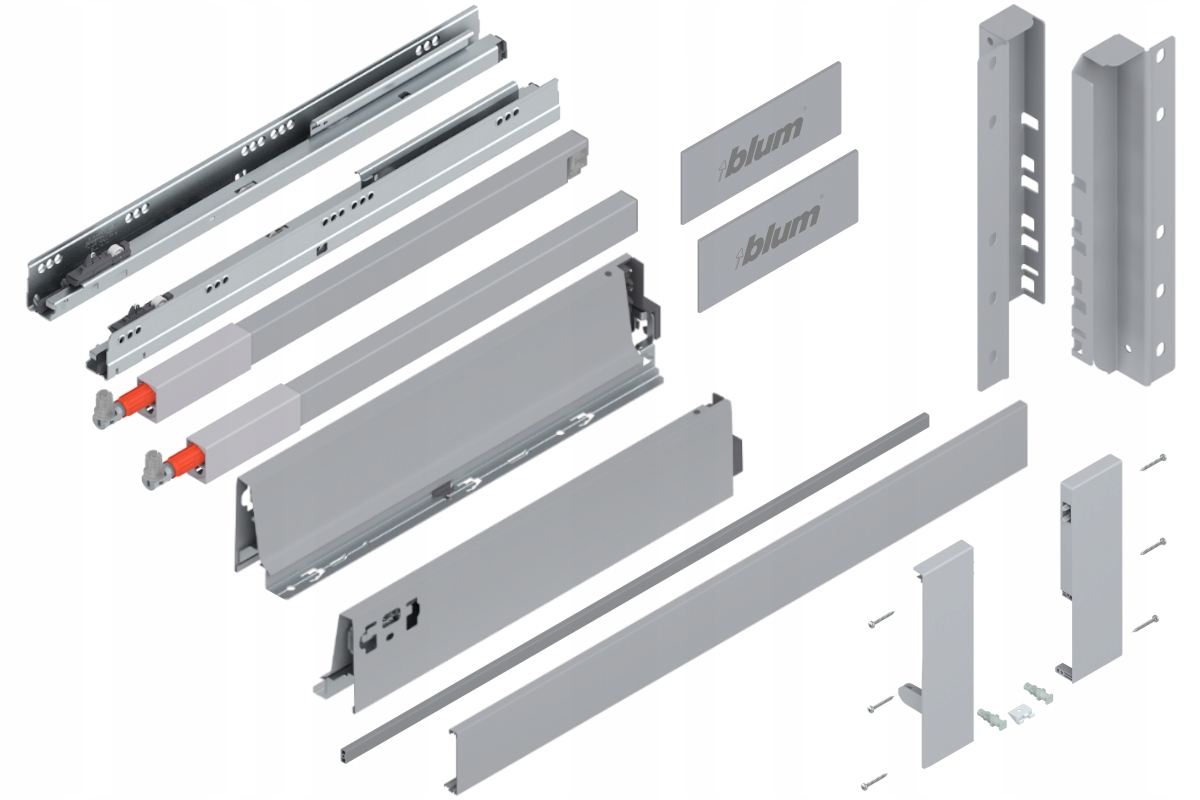 blum

blum